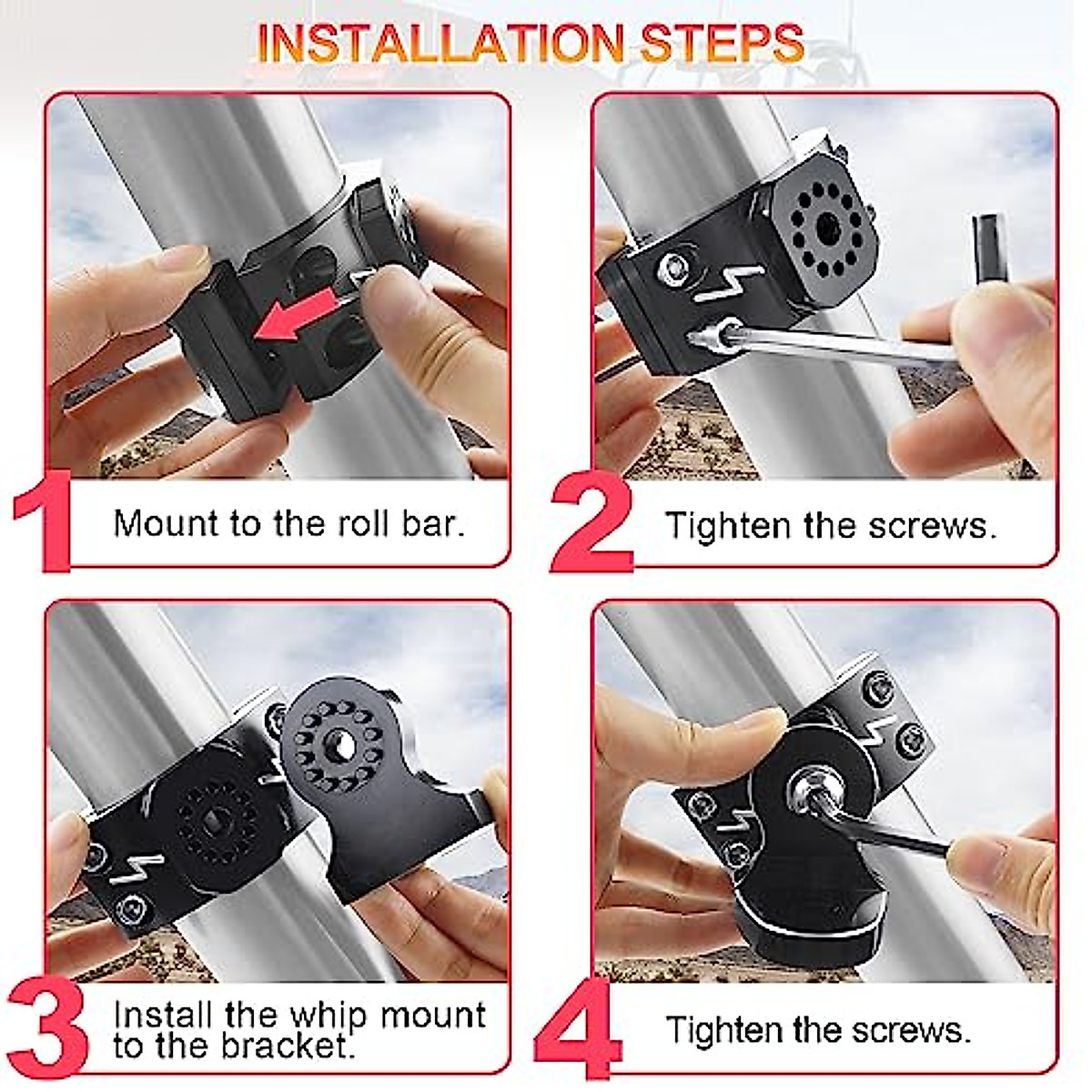 INSTALLATION STEPS

1 Mount to the roll bar.

2 Tighten the screws.

3 Install the whip mount to the bracket.

4 Tighten the screws.