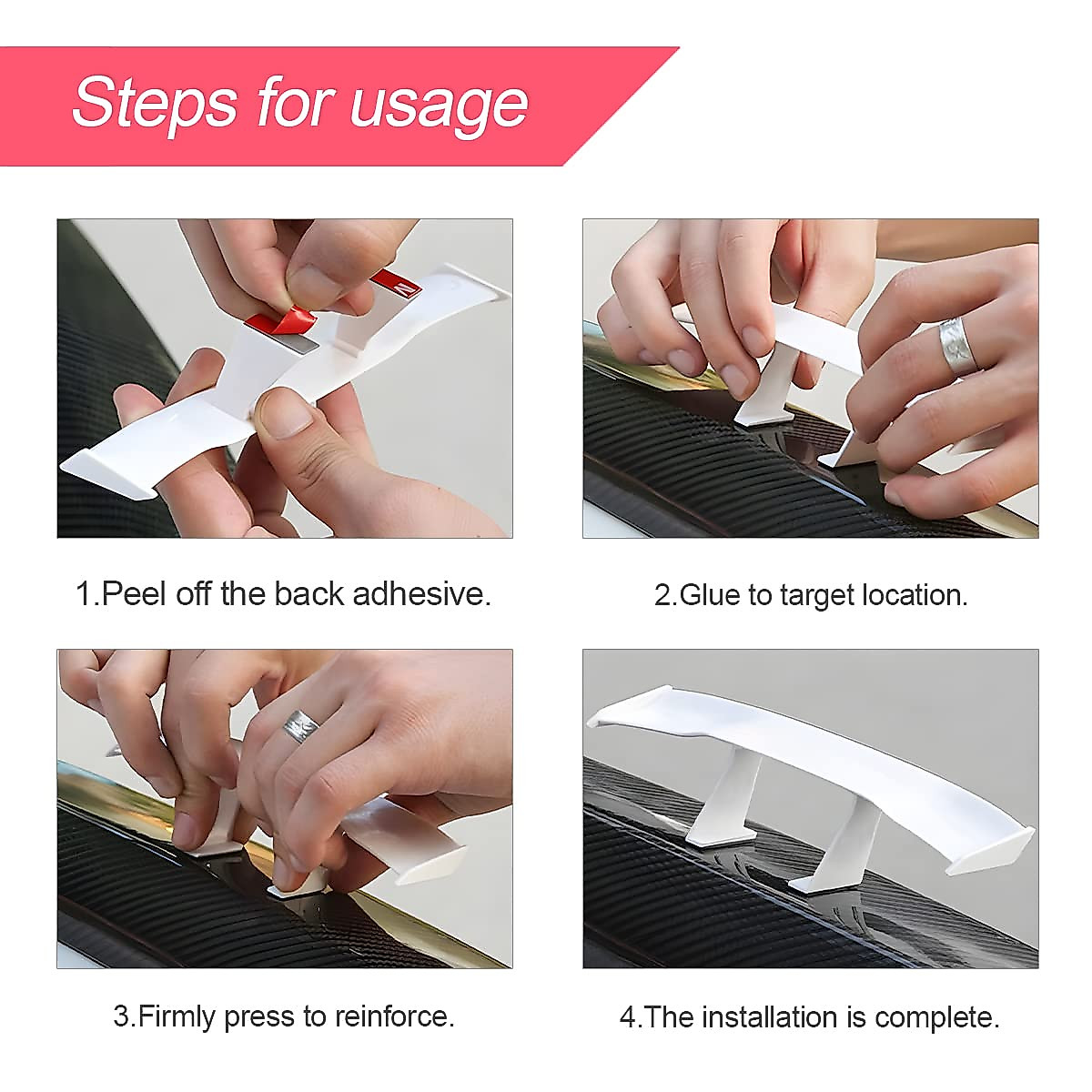 Steps for usage

1.Peel off the back adhesive.

2.Glue to target location.

3.Firmly press to reinforce.

4.The installation is complete.