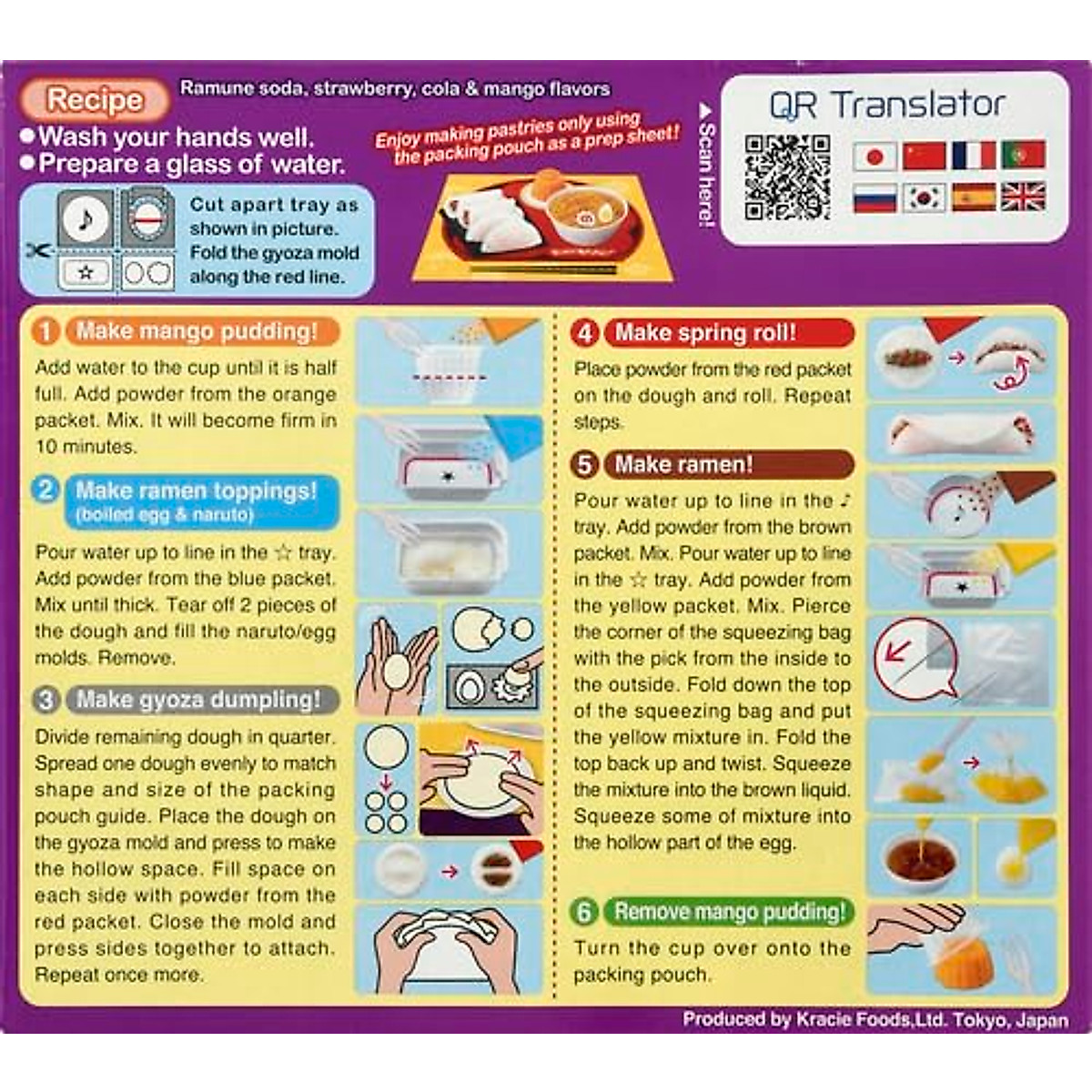 Recipe

Ramune soda, strawberry, cola & mango flavors

●Wash your hands well.
●Prepare a glass of water.

Cut apart tray as shown in picture. Fold the gyoza mold along the red line.

Enjoy making pastries only using the packing pouch as a prep sheet!

▲Scan here!

QR Translator

1 Make mango pudding!

Add water to the cup until it is half full. Add powder from the orange packet. Mix. It will become firm in 10 minutes.

2 Make ramen toppings! (boiled egg & naruto)

Pour water up to line in the ☆ tray. Add powder from the blue packet. Mix until thick. Tear off 2 pieces of the dough and fill the naruto/egg molds. Remove.

3 Make gyoza dumpling!

Divide remaining dough in quarter. Spread one dough evenly to match shape and size of the packing pouch guide. Place the dough on the gyoza mold and press to make the hollow space. Fill space on each side with powder from the red packet. Close the mold and press sides together to attach. Repeat once more.

4 Make spring roll!

Place powder from the red packet on the dough and roll. Repeat steps.

5 Make ramen!

Pour water up to line in the ♪ tray. Add powder from the brown packet. Mix. Pour water up to line in the ☆ tray. Add powder from the yellow packet. Mix. Pierce the corner of the squeezing bag with the pick from the inside to the outside. Fold down the top of the squeezing bag and put the yellow mixture in. Fold the top back up and twist. Squeeze the mixture into the brown liquid. Squeeze some of mixture into the hollow part of the egg.

6 Remove mango pudding!

Turn the cup over onto the packing pouch.

Produced by Kracie Foods,Ltd. Tokyo, Japan