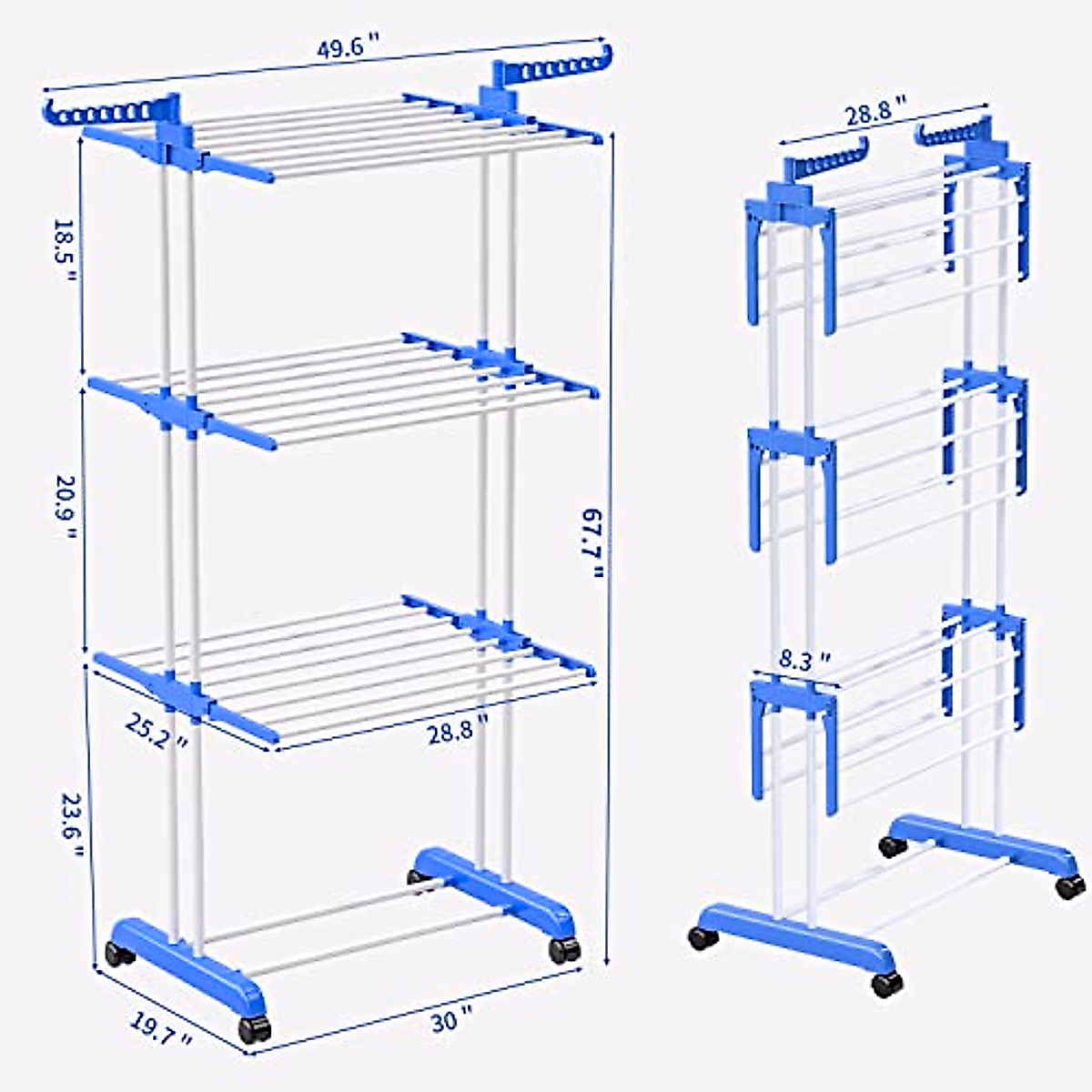 49.6 "
18.5 "
20.9 "
67.7 "
25.2 "
28.8 "
23.6 "
19.7 "
30 "
28.8 "
8.3 "