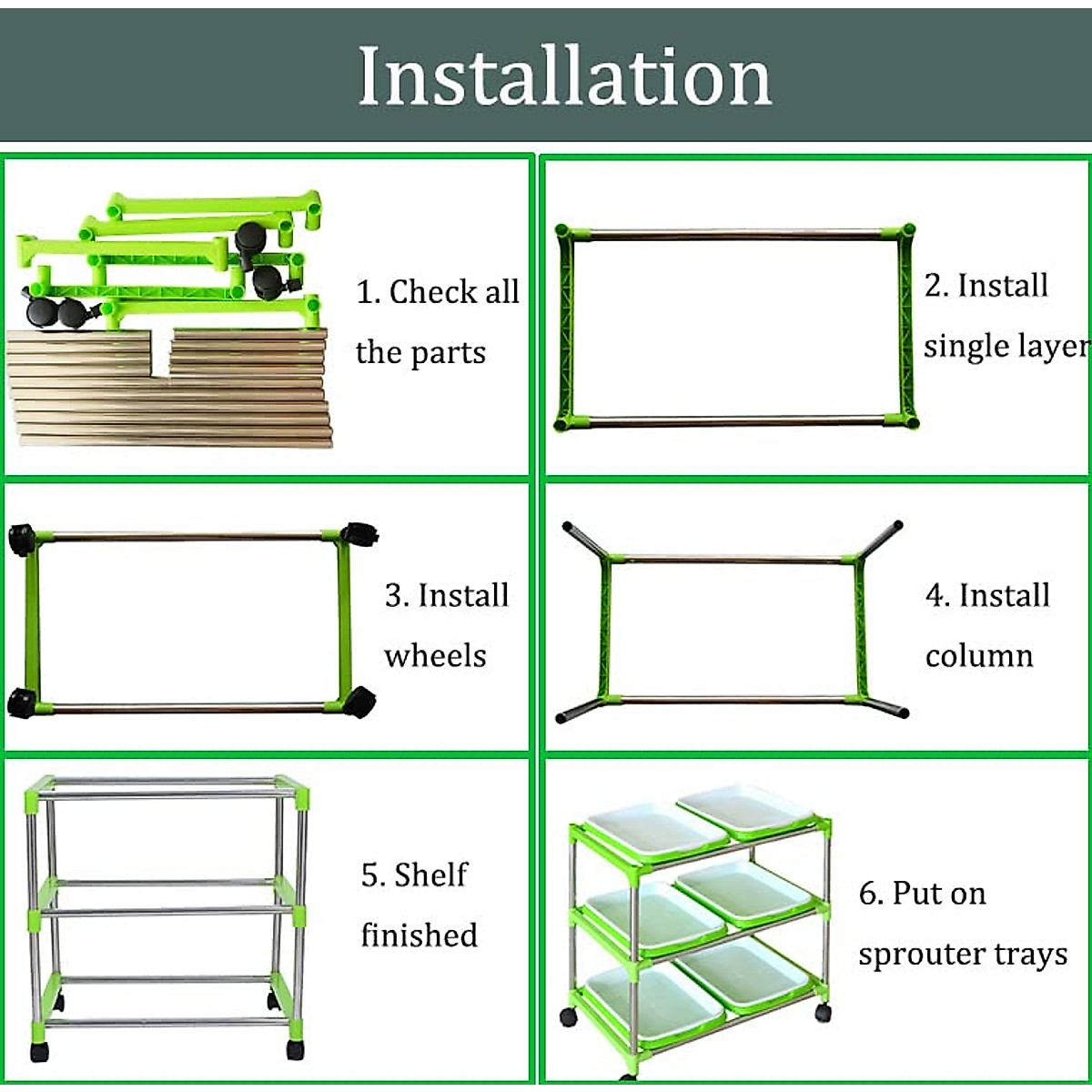 Installation

1. Check all the parts

2. Install single layer

3. Install wheels

4. Install column

5. Shelf finished

6. Put on sprouter trays