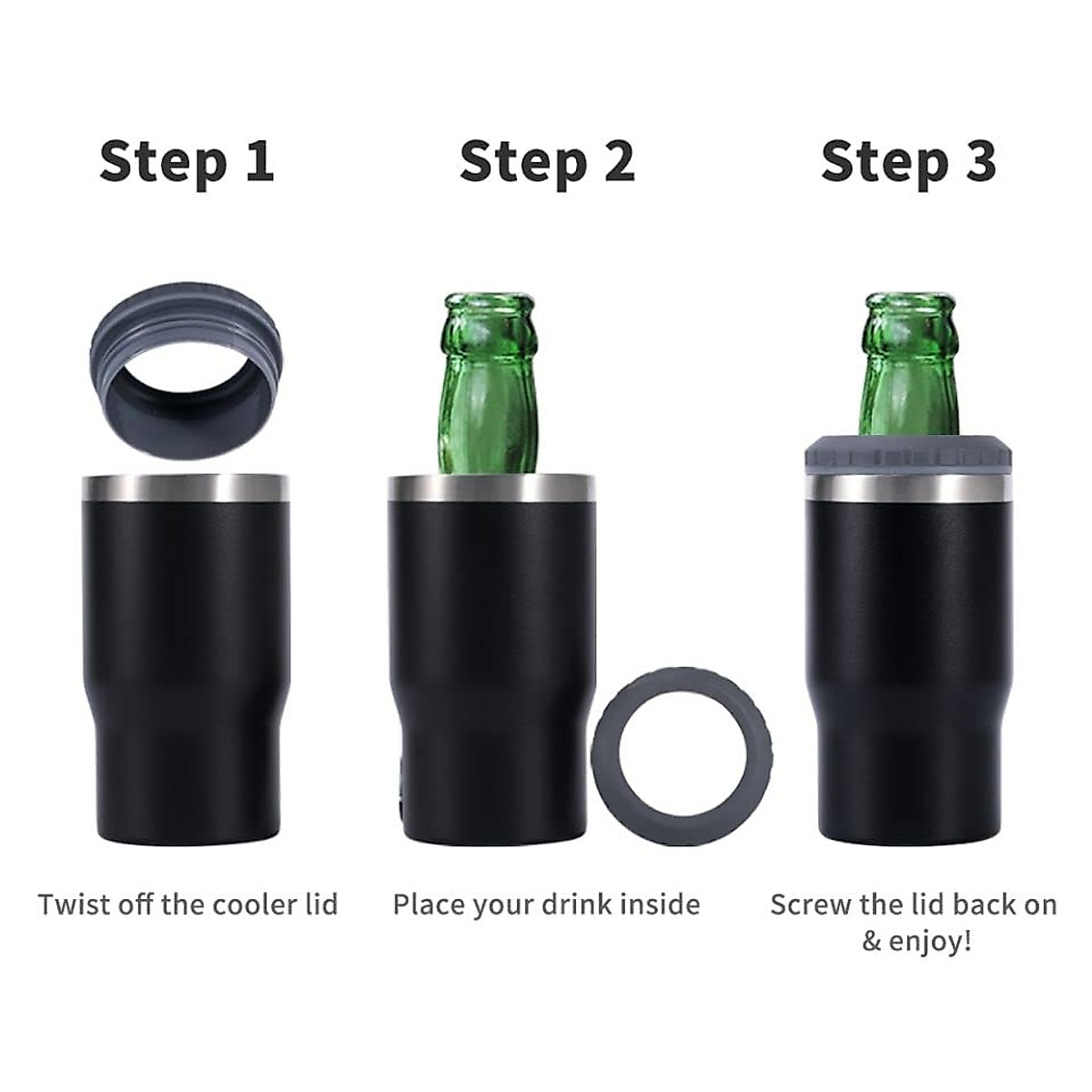 Step 1

Twist off the cooler lid

Step 2

Place your drink inside

Step 3

Screw the lid back on & enjoy!