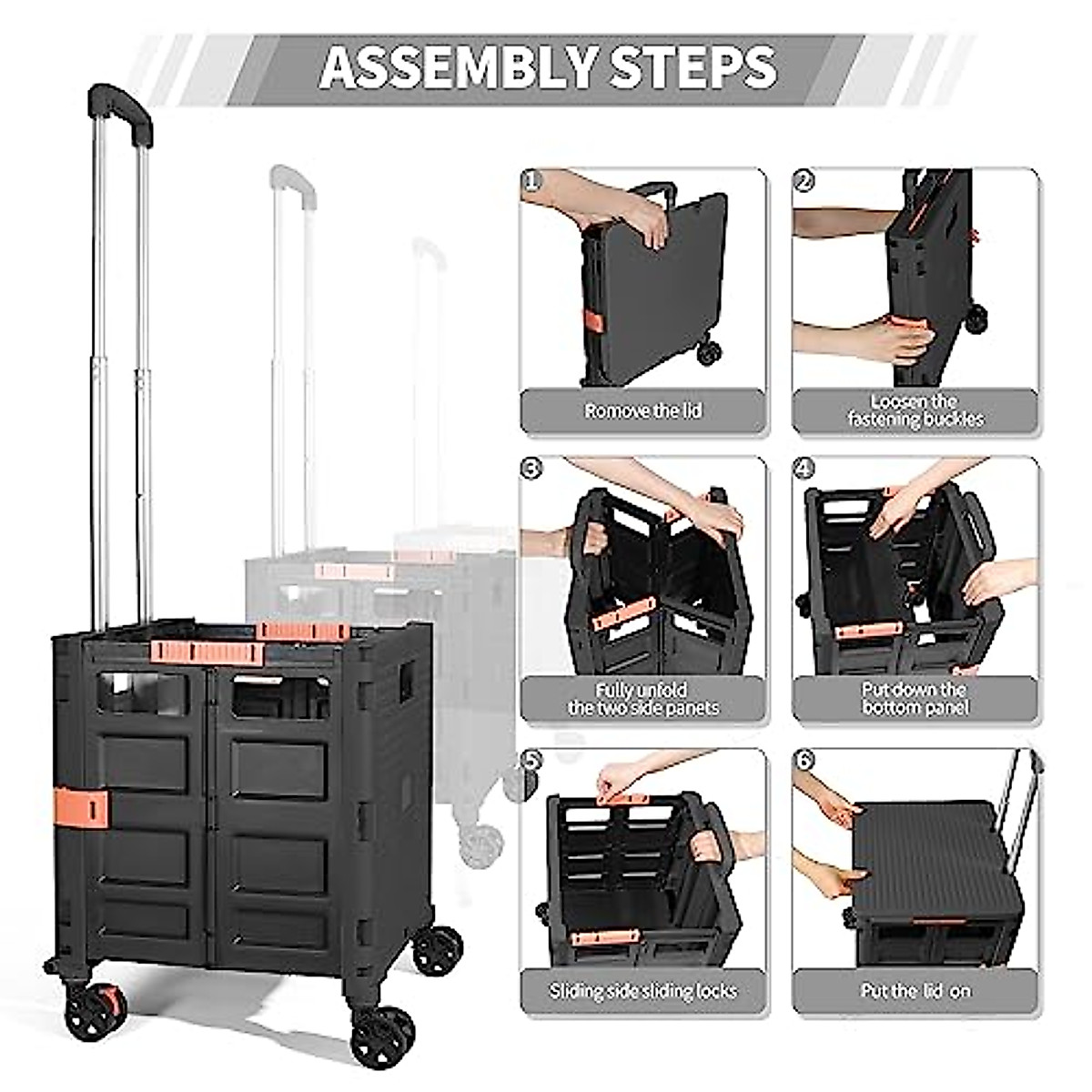 ASSEMBLY STEPS

1
Romove the lid

2
Loosen the fastening buckles

3
Fully unfold the two side panels

4
Put down the bottom panel

5
Sliding side sliding locks

6
Put the lid on