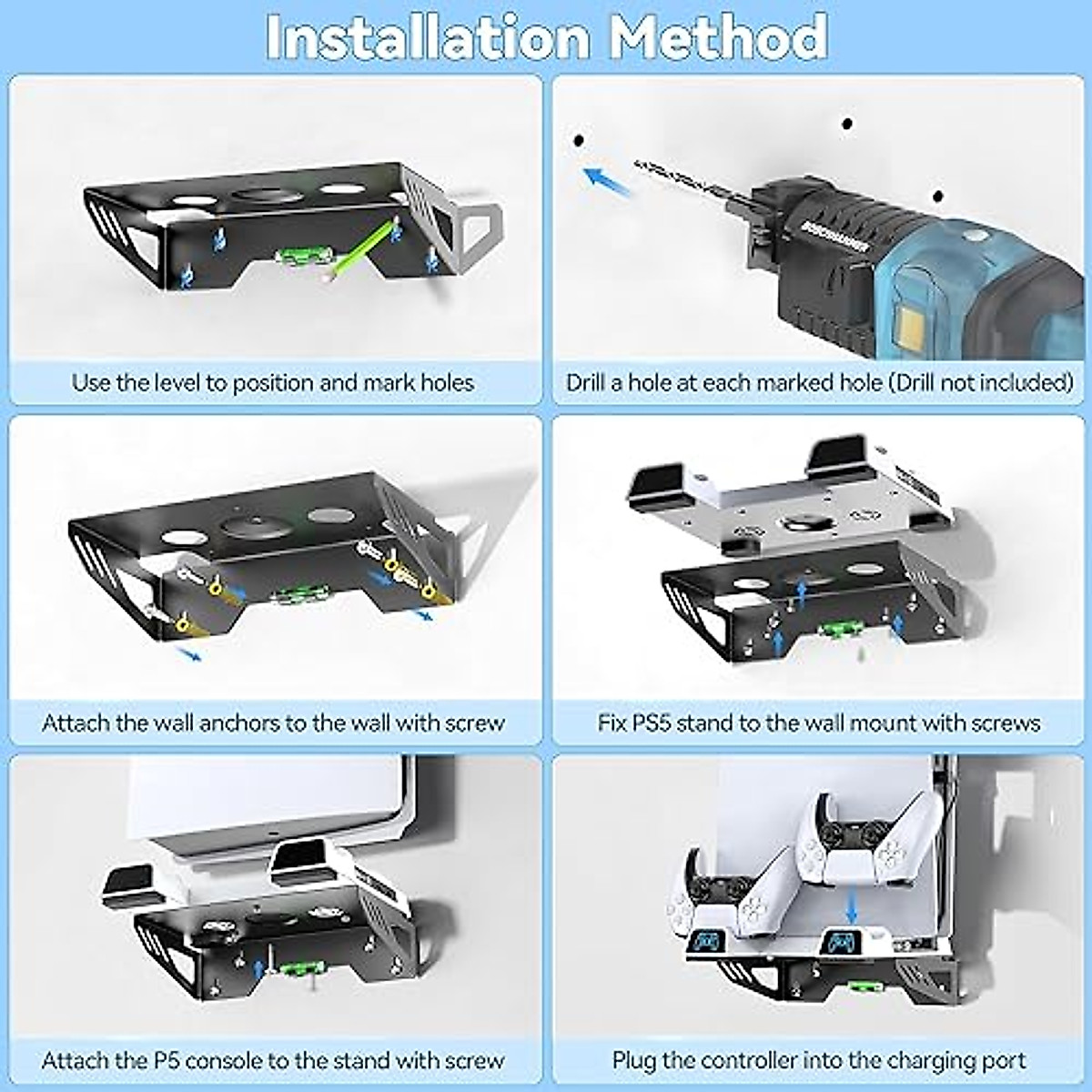 Installation Method

Use the level to position and mark holes

Drill a hole at each marked hole (Drill not included)

Attach the wall anchors to the wall with screw

Fix PS5 stand to the wall mount with screws

Attach the P5 console to the stand with screw

Plug the controller into the charging port