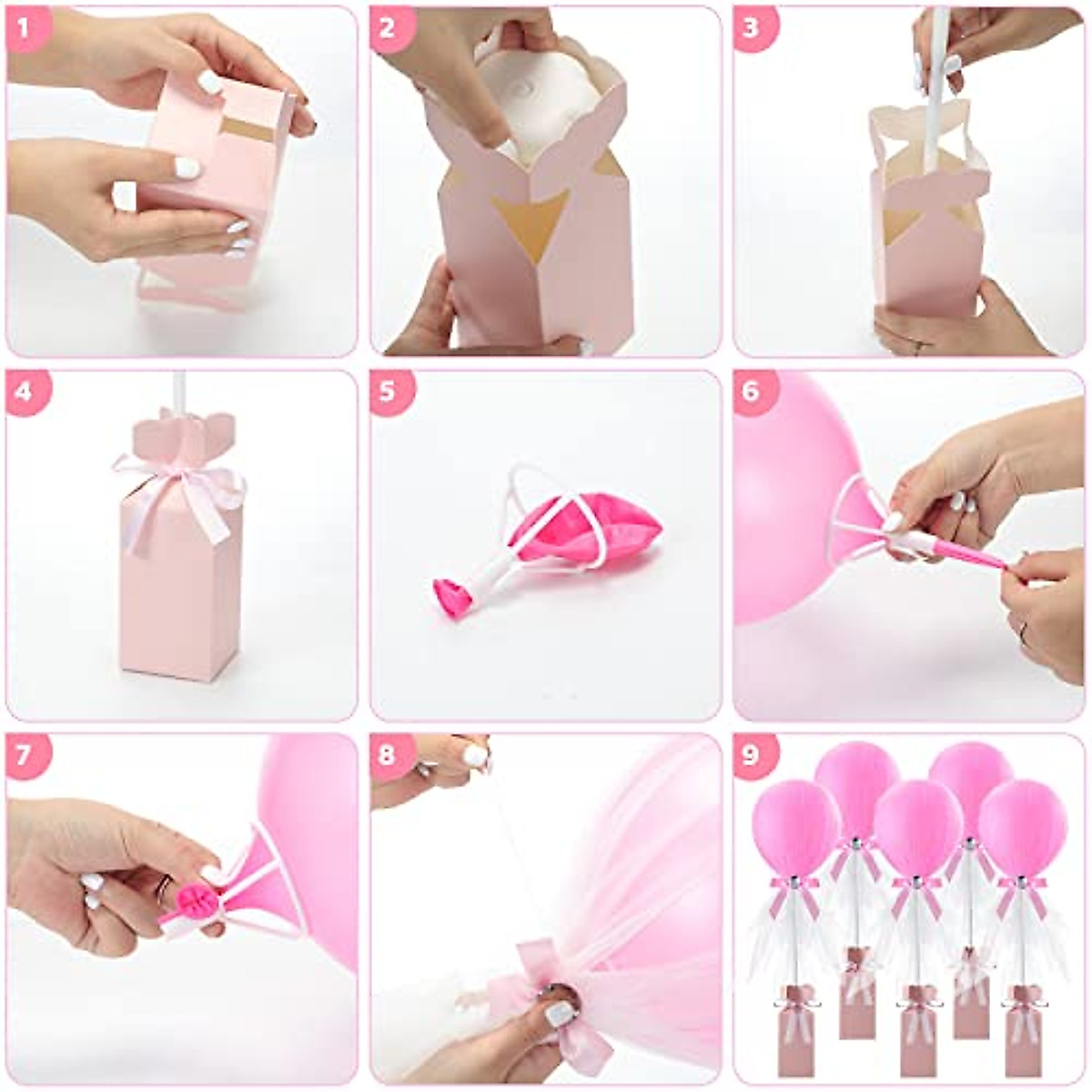 1

2

3

4

5

6

7

8

9