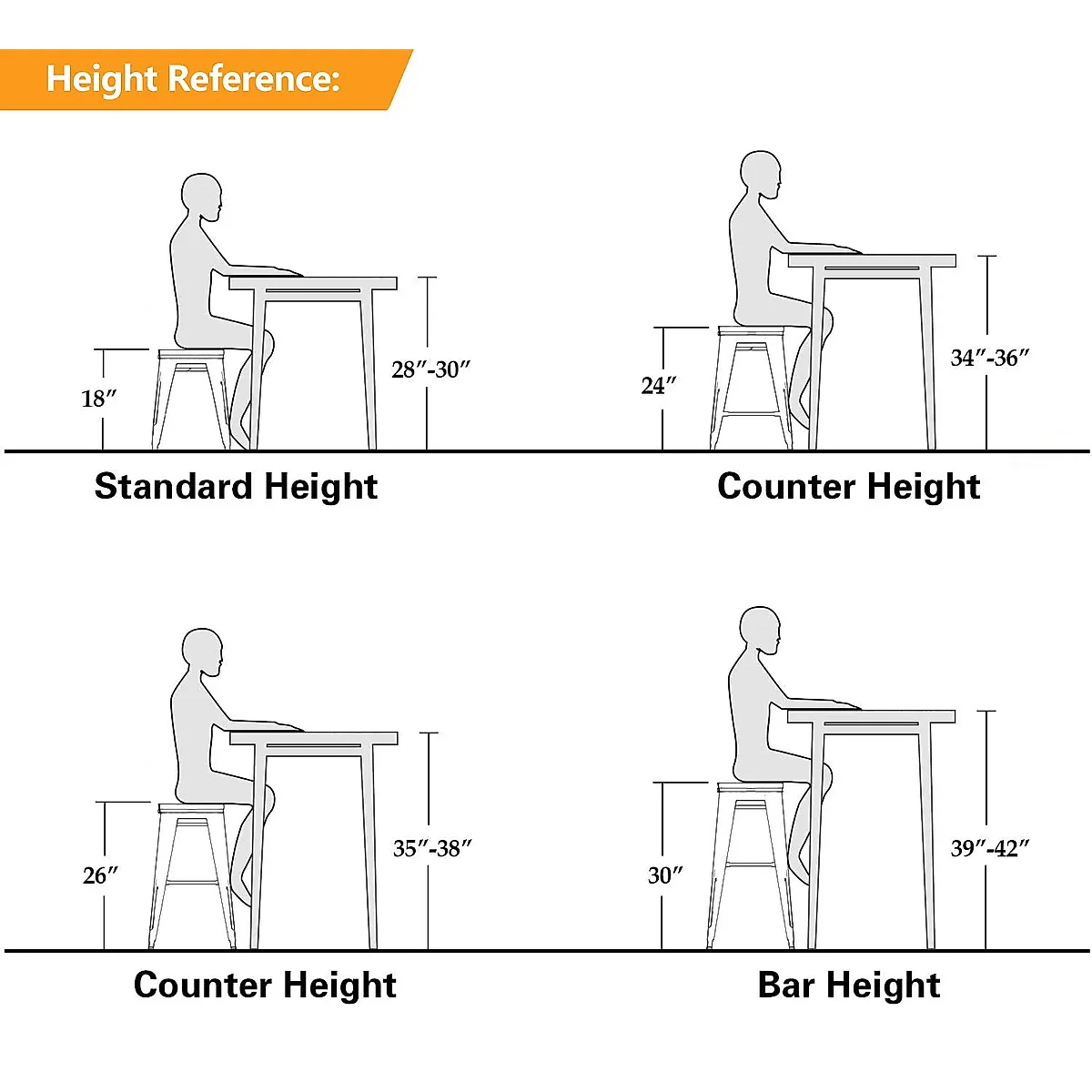 Height Reference:

18″

28″-30″

Standard Height

24″

34″-36″

Counter Height

26″

35″-38″

Counter Height

30″

39″-42″

Bar Height