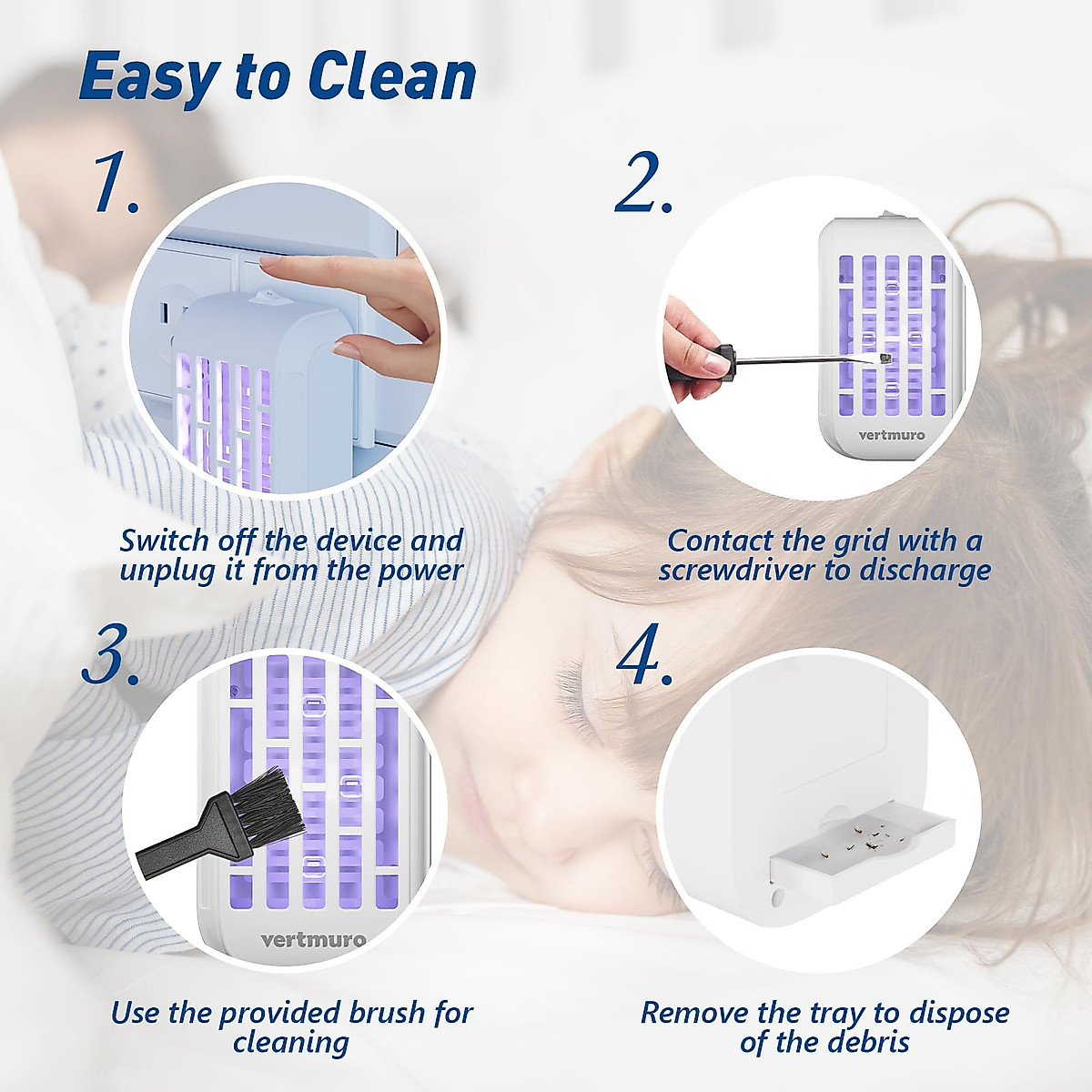 Easy to Clean

1.

Switch off the device and unplug it from the power

2.

vertmuro

Contact the grid with a screwdriver to discharge

3.

vertmuro

Use the provided brush for cleaning

4.

Remove the tray to dispose of the debris