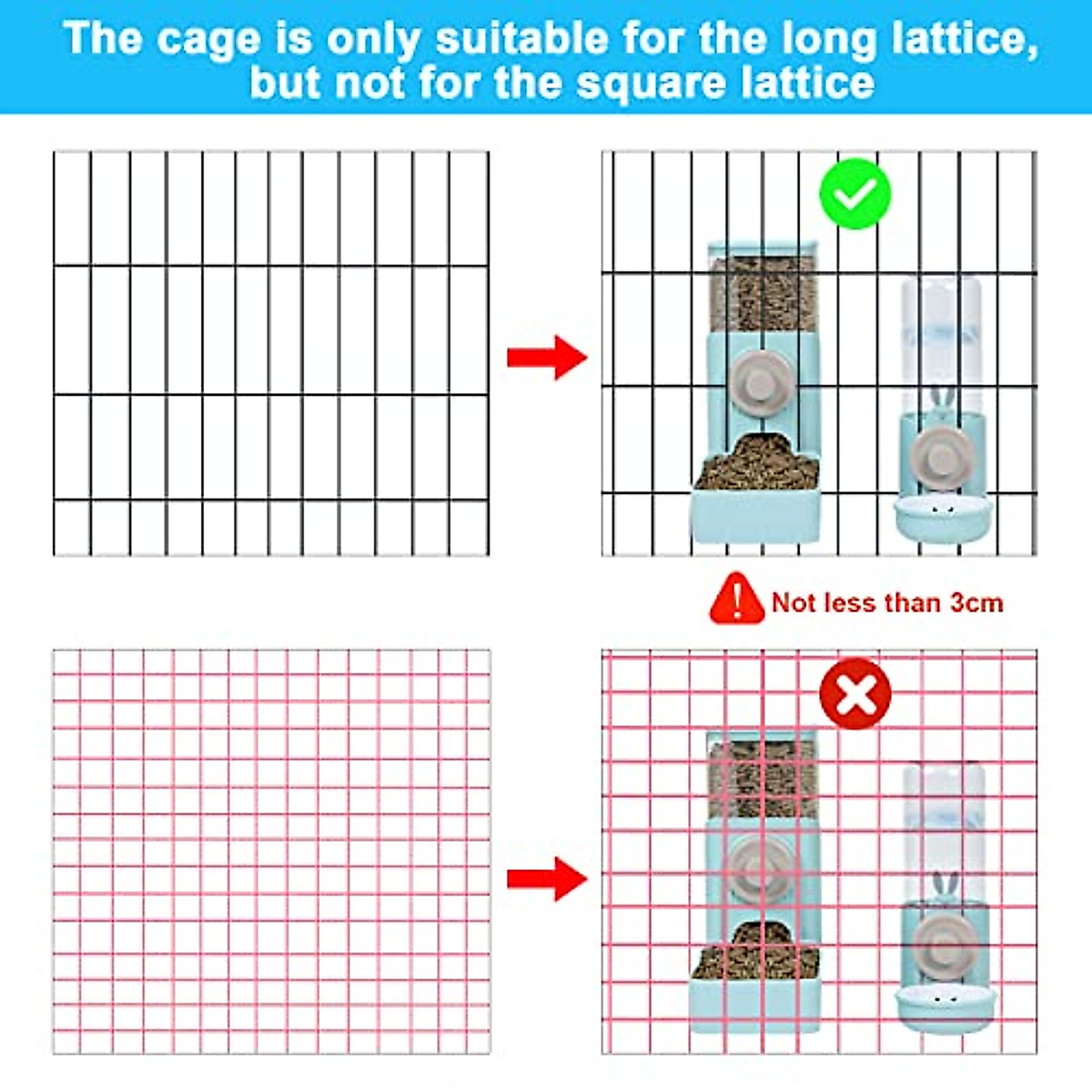 The cage is only suitable for the long lattice, but not for the square lattice

Not less than 3cm