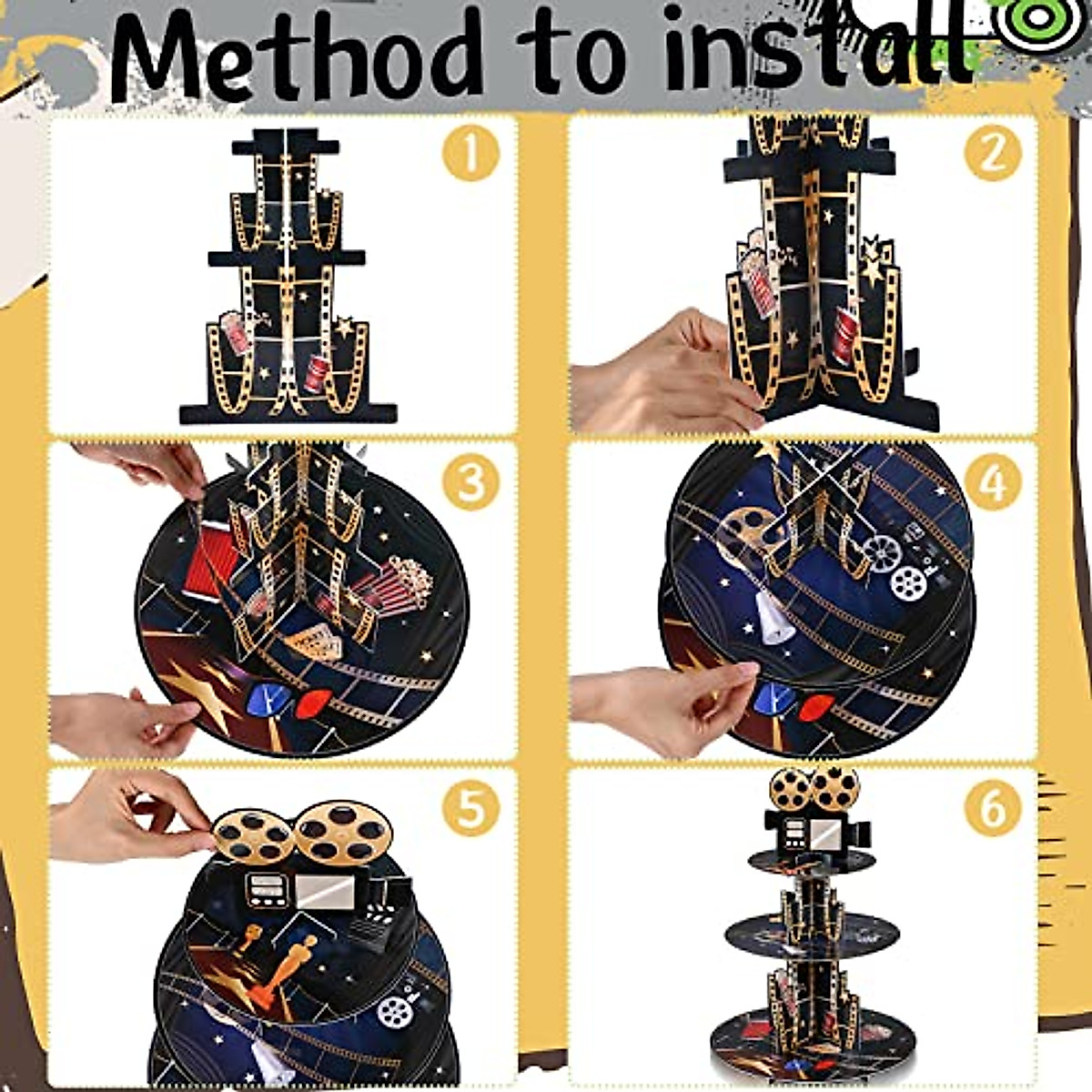 Method to install

1

2

3

4

5

6