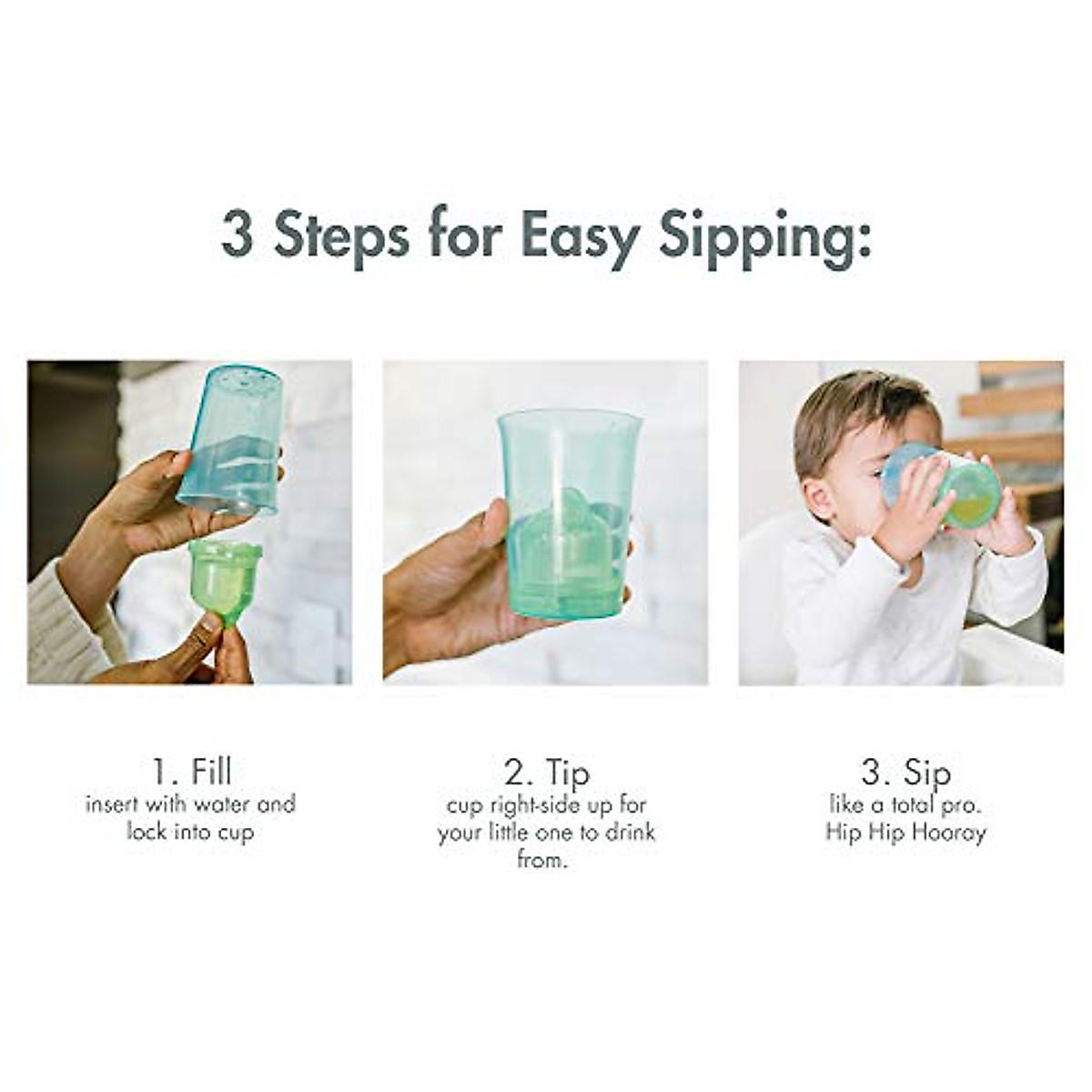 3 Steps for Easy Sipping:

1. Fill
insert with water and lock into cup

2. Tip
cup right-side up for your little one to drink from.

3. Sip
like a total pro. Hip Hip Hooray