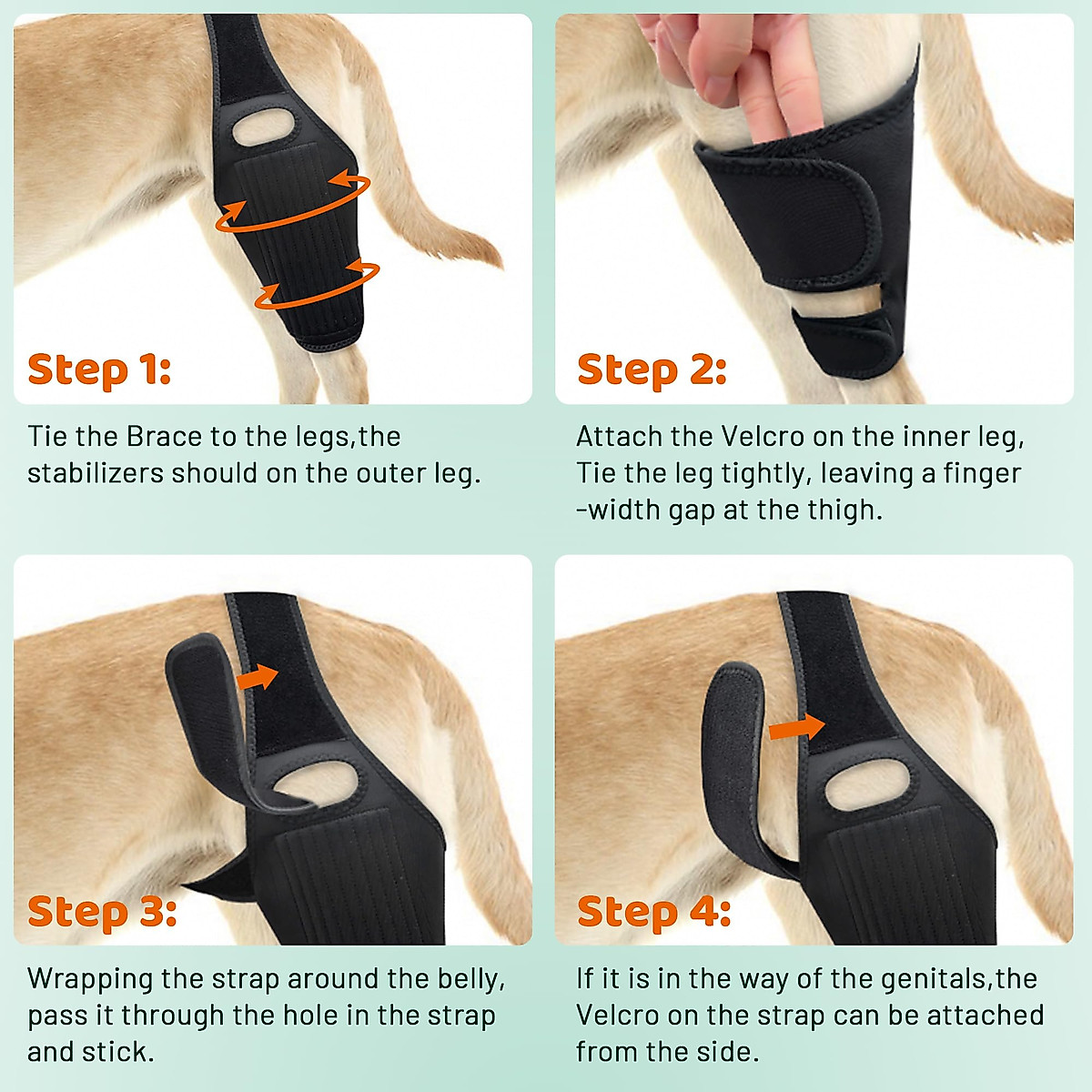 Step 1:

Tie the Brace to the legs,the stabilizers should on the outer leg.

Step 2:

Attach the Velcro on the inner leg, Tie the leg tightly, leaving a finger -width gap at the thigh.

Step 3:

Wrapping the strap around the belly, pass it through the hole in the strap and stick.

Step 4:

If it is in the way of the genitals,the Velcro on the strap can be attached from the side.