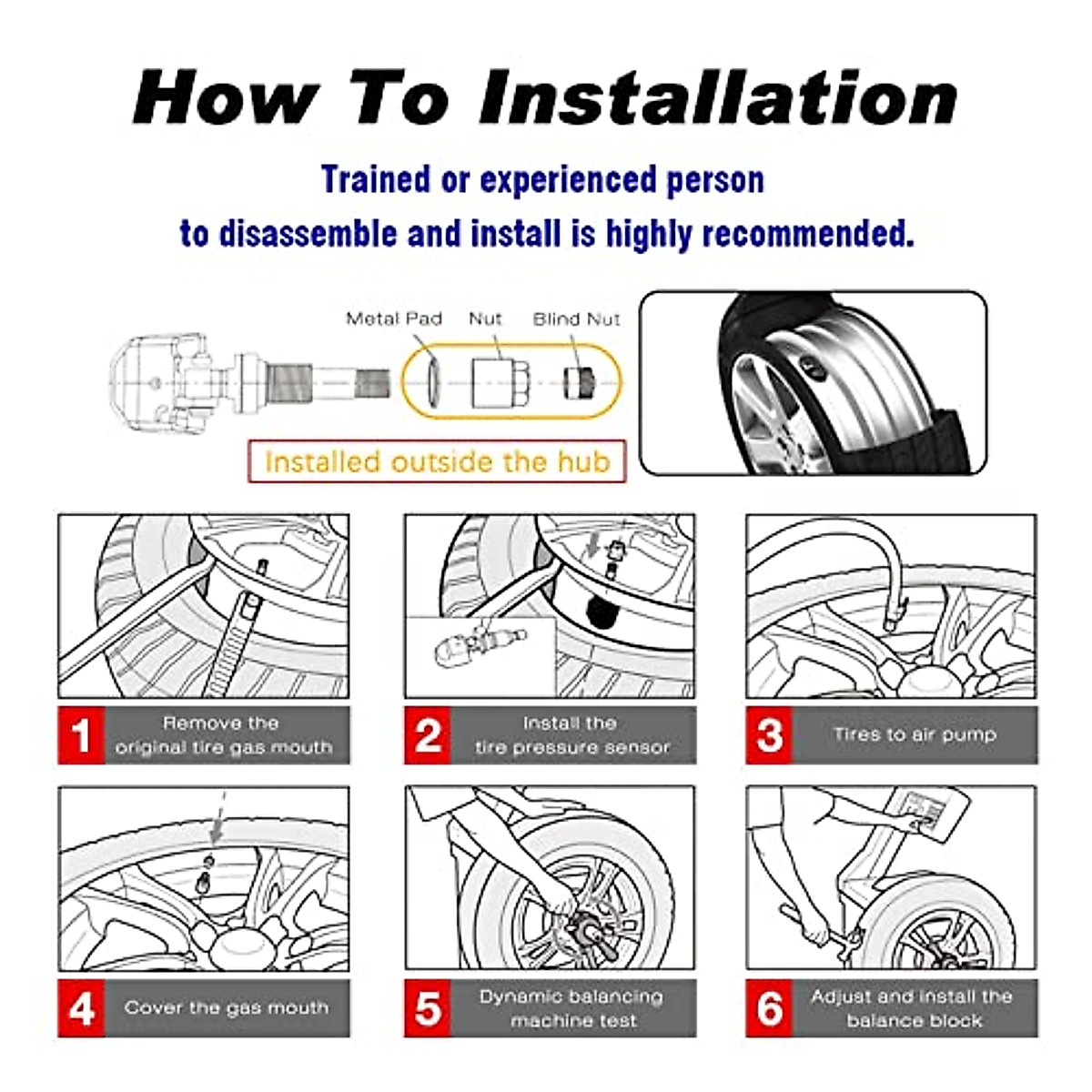 How To Installation

Trained or experienced person to disassemble and install is highly recommended.

Metal Pad
Nut
Blind Nut

Installed outside the hub

1 Remove the original tire gas mouth

2 Install the tire pressure sensor

3 Tires to air pump

4 Cover the gas mouth

5 Dynamic balancing machine test

6 Adjust and install the balance block