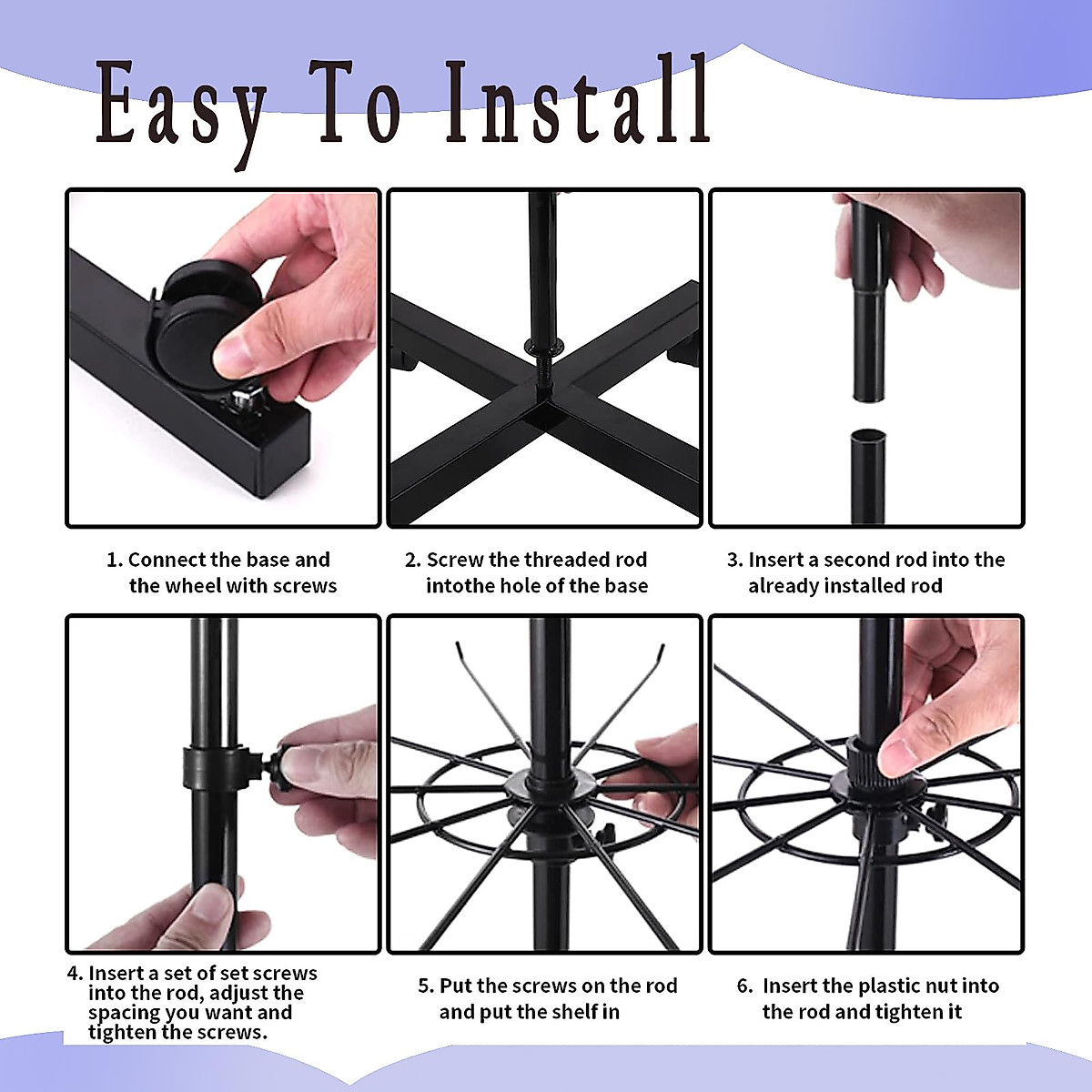 Easy To Install

1. Connect the base and the wheel with screws

2. Screw the threaded rod intothe hole of the base

3. Insert a second rod into the already installed rod

4. Insert a set of set screws into the rod, adjust the spacing you want and tighten the screws.

5. Put the screws on the rod and put the shelf in

6. Insert the plastic nut into the rod and tighten it