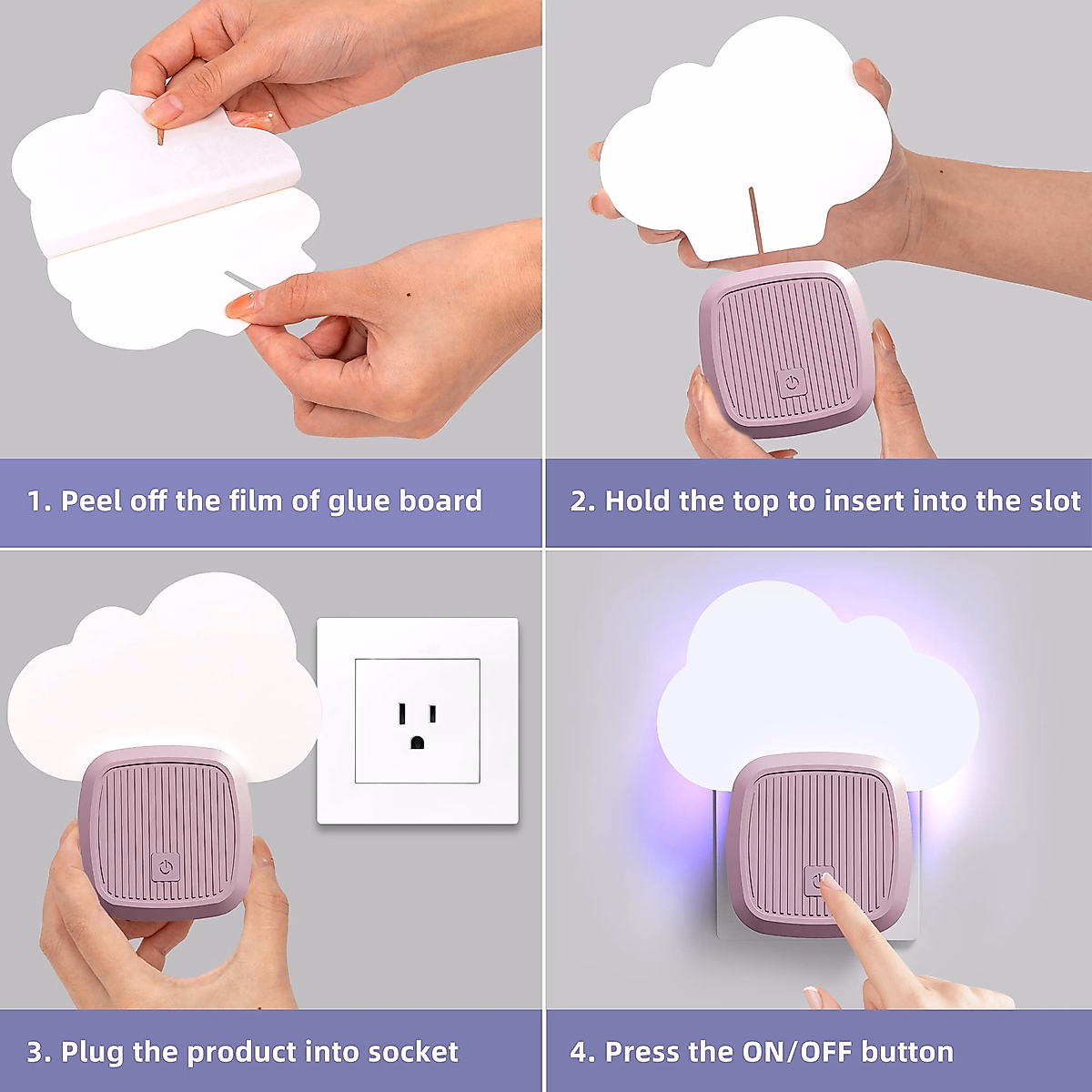 1. Peel off the film of glue board

2. Hold the top to insert into the slot

3. Plug the product into socket

4. Press the ON/OFF button