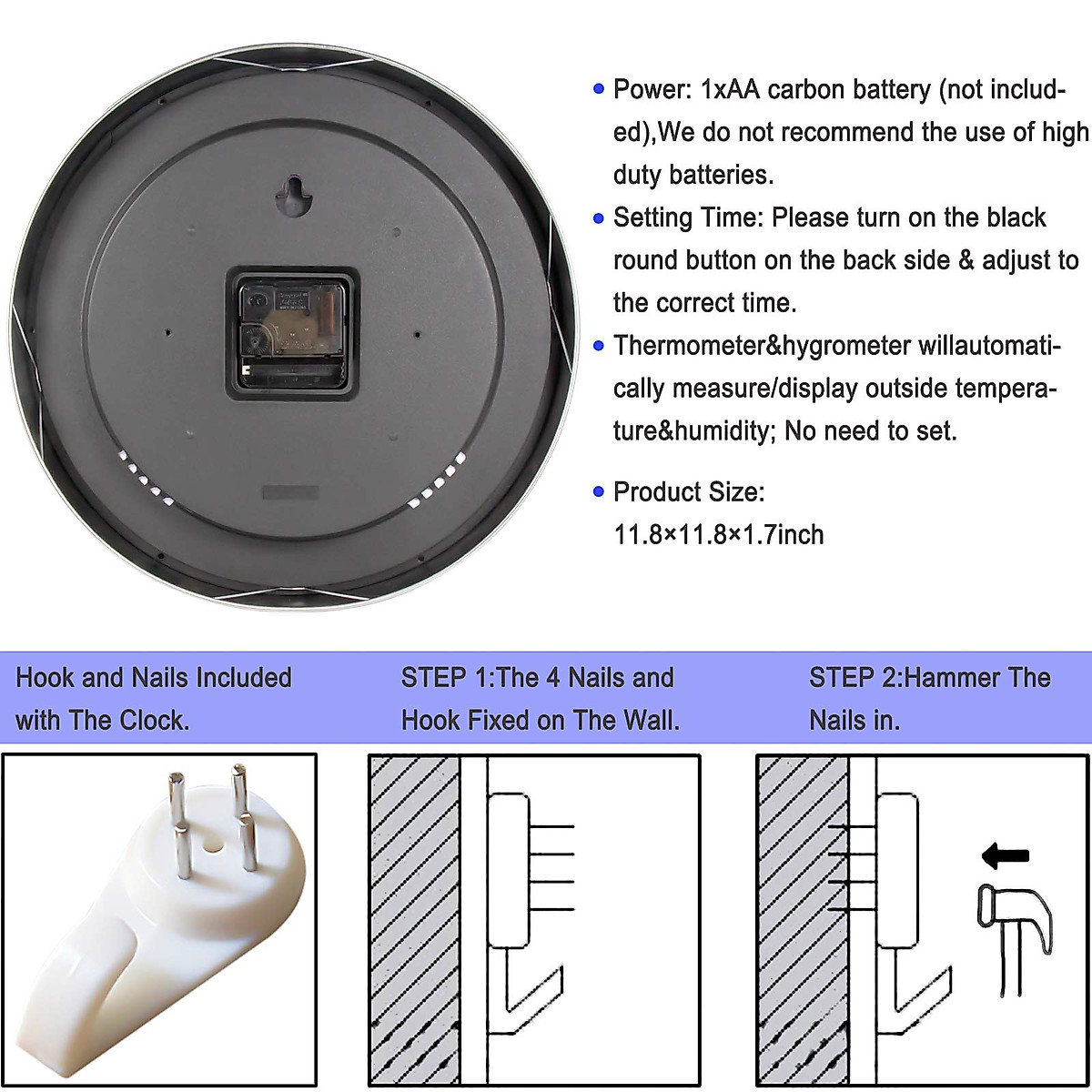 • Power: 1xAA carbon battery (not included),We do not recommend the use of high duty batteries.

• Setting Time: Please turn on the black round button on the back side & adjust to the correct time.

• Thermometer&hygrometer willautomatically measure/display outside temperature&humidity; No need to set.

• Product Size: 11.8×11.8×1.7inch

Hook and Nails Included with The Clock.

STEP 1:The 4 Nails and Hook Fixed on The Wall.

STEP 2:Hammer The Nails in.