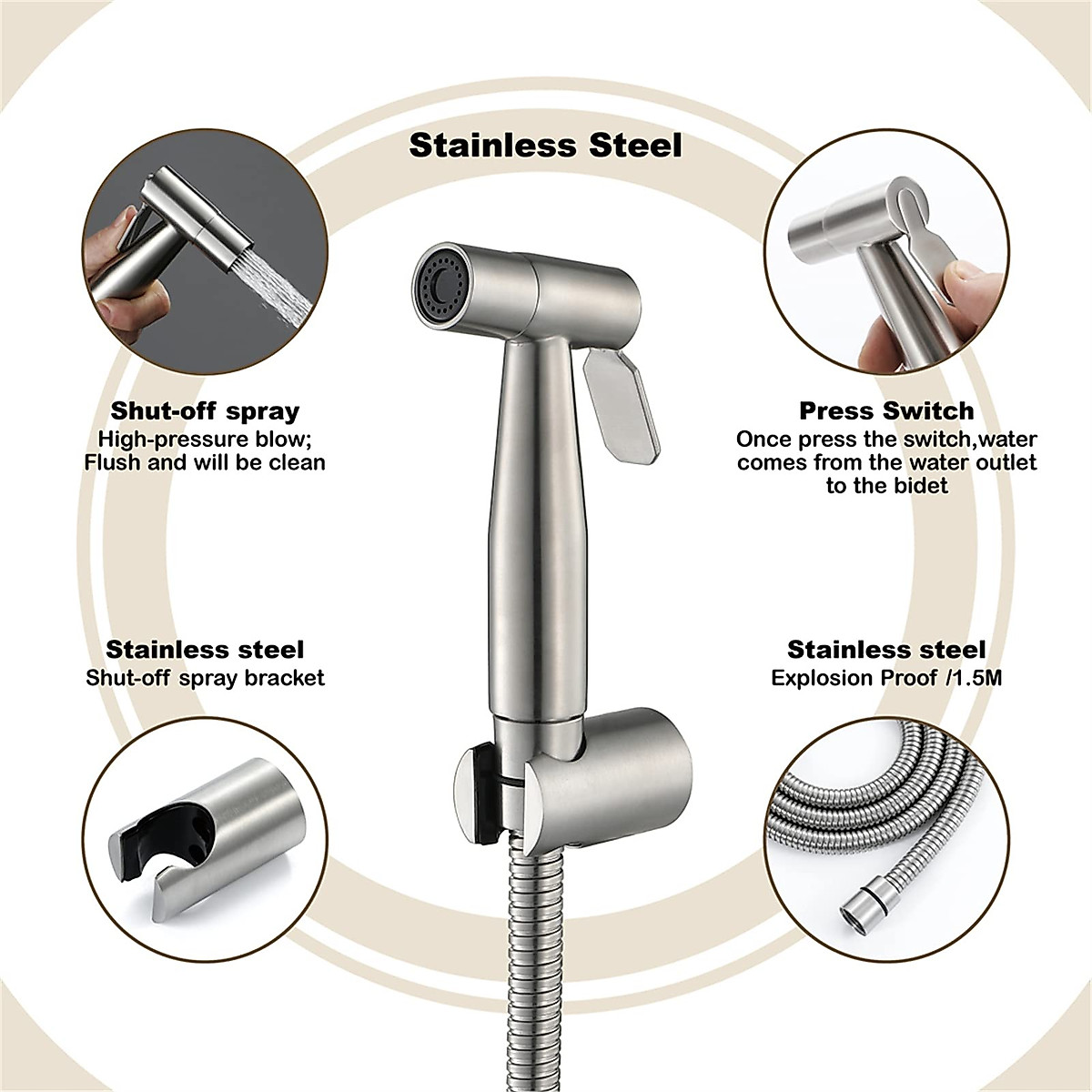 Stainless Steel

Shut-off spray
High-pressure blow;
Flush and will be clean

Press Switch
Once press the switch,water comes from the water outlet to the bidet

Stainless steel
Shut-off spray bracket

Stainless steel
Explosion Proof /1.5M