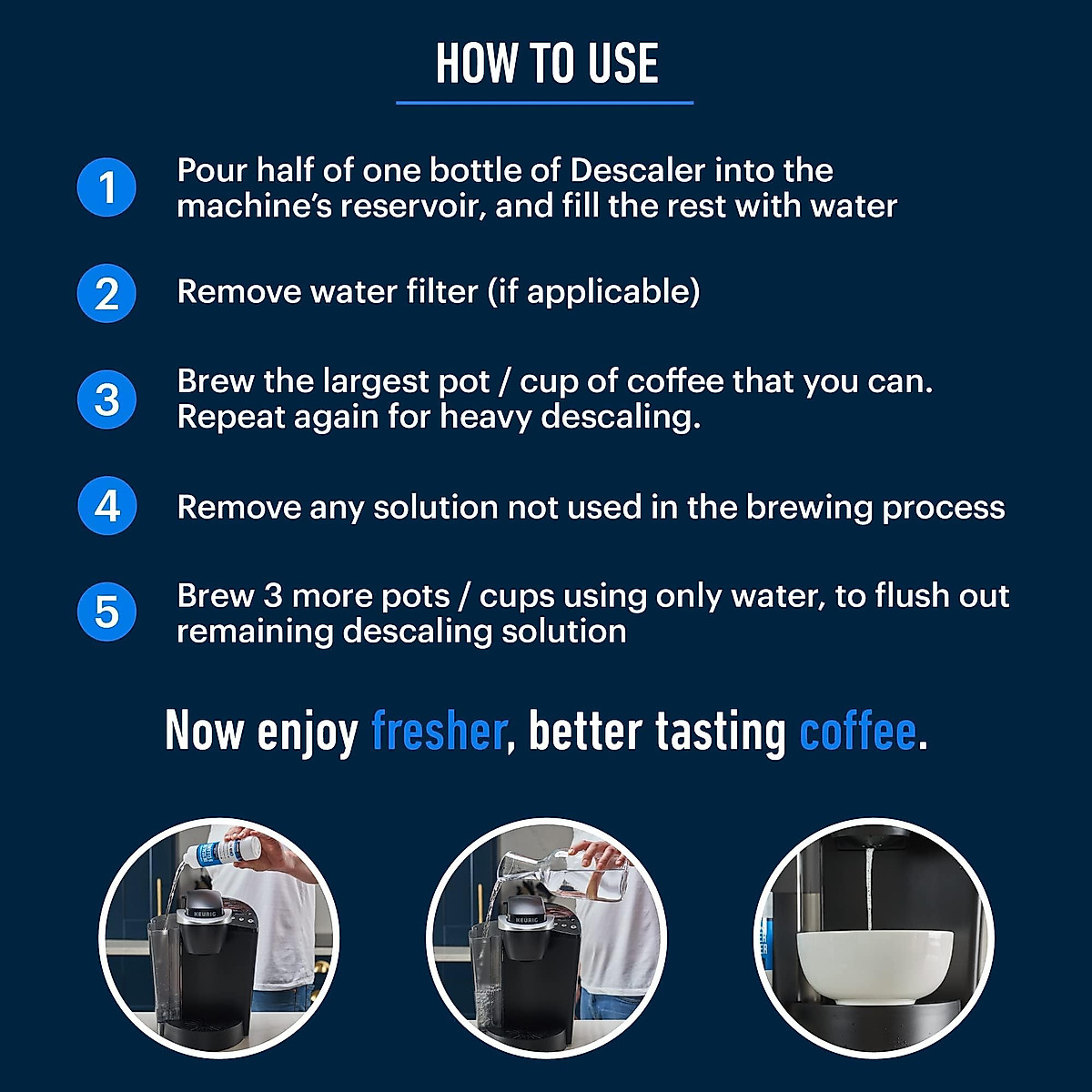 HOW TO USE

1 Pour half of one bottle of Descaler into the machine's reservoir, and fill the rest with water

2 Remove water filter (if applicable)

3 Brew the largest pot / cup of coffee that you can. Repeat again for heavy descaling.

4 Remove any solution not used in the brewing process

5 Brew 3 more pots / cups using only water, to flush out remaining descaling solution

Now enjoy fresher, better tasting coffee.

KEURIG

KEURIG