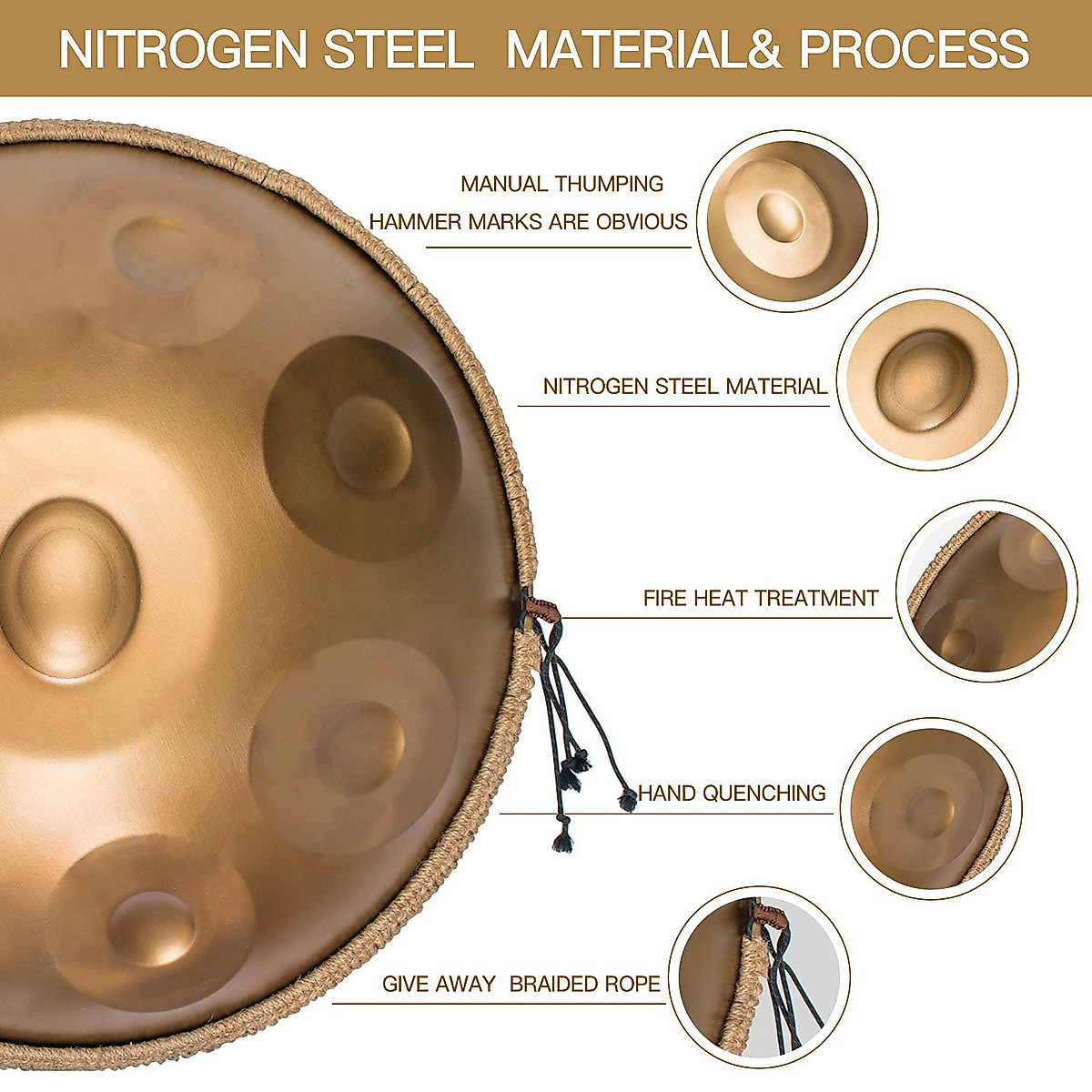 NITROGEN STEEL MATERIAL& PROCESS

MANUAL THUMPING
HAMMER MARKS ARE OBVIOUS

NITROGEN STEEL MATERIAL

FIRE HEAT TREATMENT

HAND QUENCHING

GIVE AWAY BRAIDED ROPE