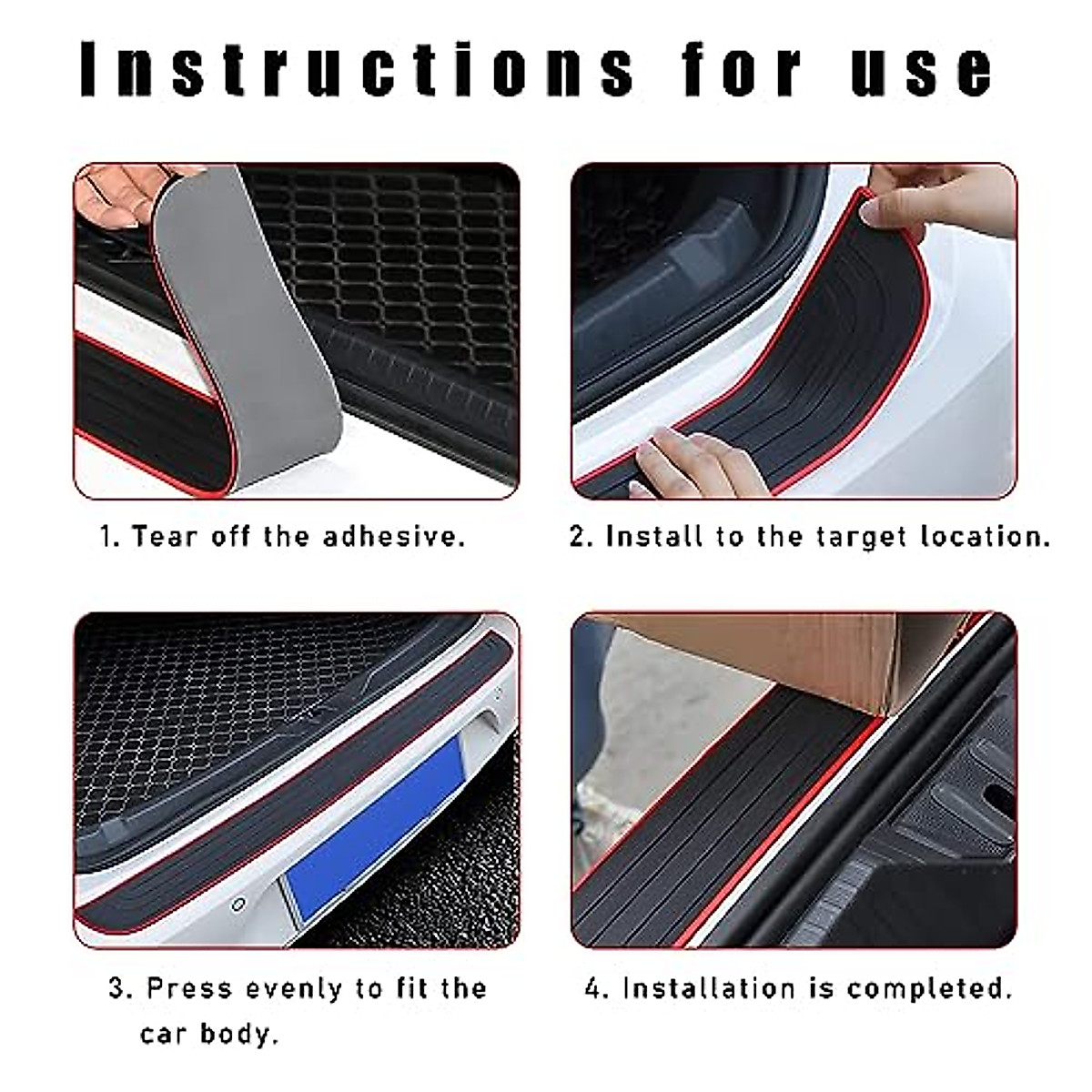 Instructions for use

1. Tear off the adhesive.

2. Install to the target location.

3. Press evenly to fit the car body.

4. Installation is completed.