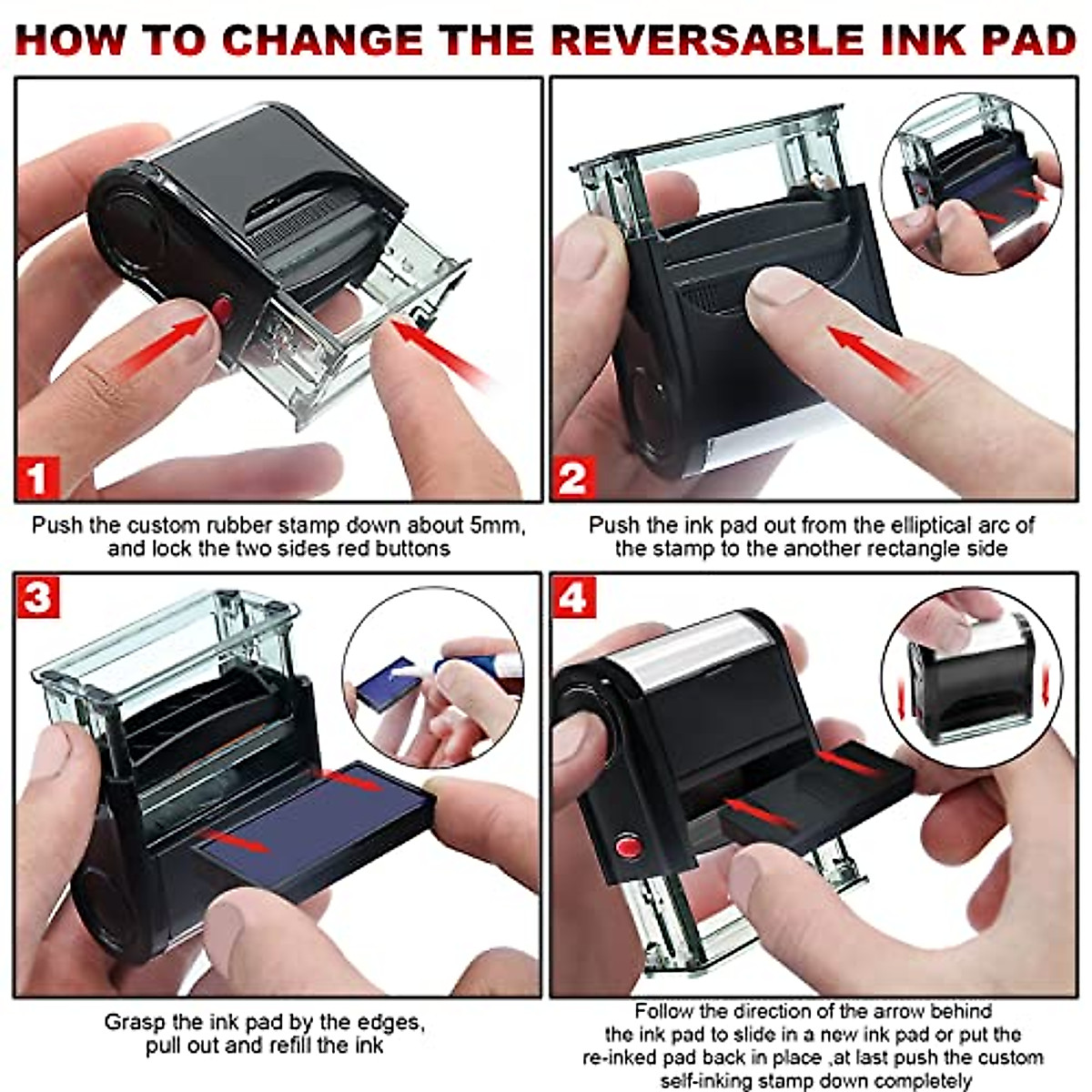 HOW TO CHANGE THE REVERSABLE INK PAD

1

Push the custom rubber stamp down about 5mm, and lock the two sides red buttons

2

Push the ink pad out from the elliptical arc of the stamp to the another rectangle side

3

Grasp the ink pad by the edges, pull out and refill the ink

4

Follow the direction of the arrow behind the ink pad to slide in a new ink pad or put the re-inked pad back in place ,at last push the custom self-inking stamp down completely