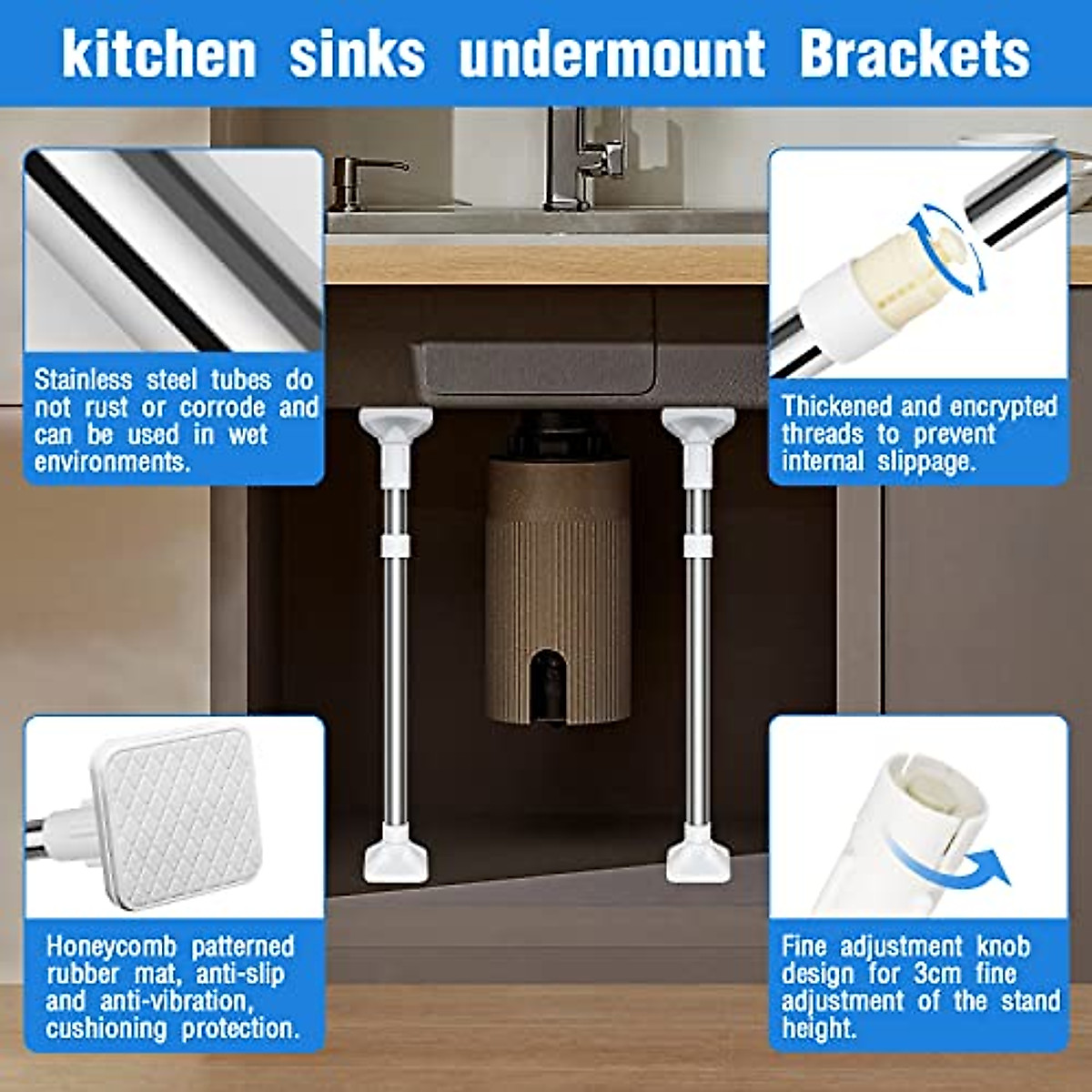 kitchen sinks undermount Brackets

Stainless steel tubes do not rust or corrode and can be used in wet environments.

Thickened and encrypted threads to prevent internal slippage.

Honeycomb patterned rubber mat, anti-slip and anti-vibration, cushioning protection.

Fine adjustment knob design for 3cm fine adjustment of the stand height.