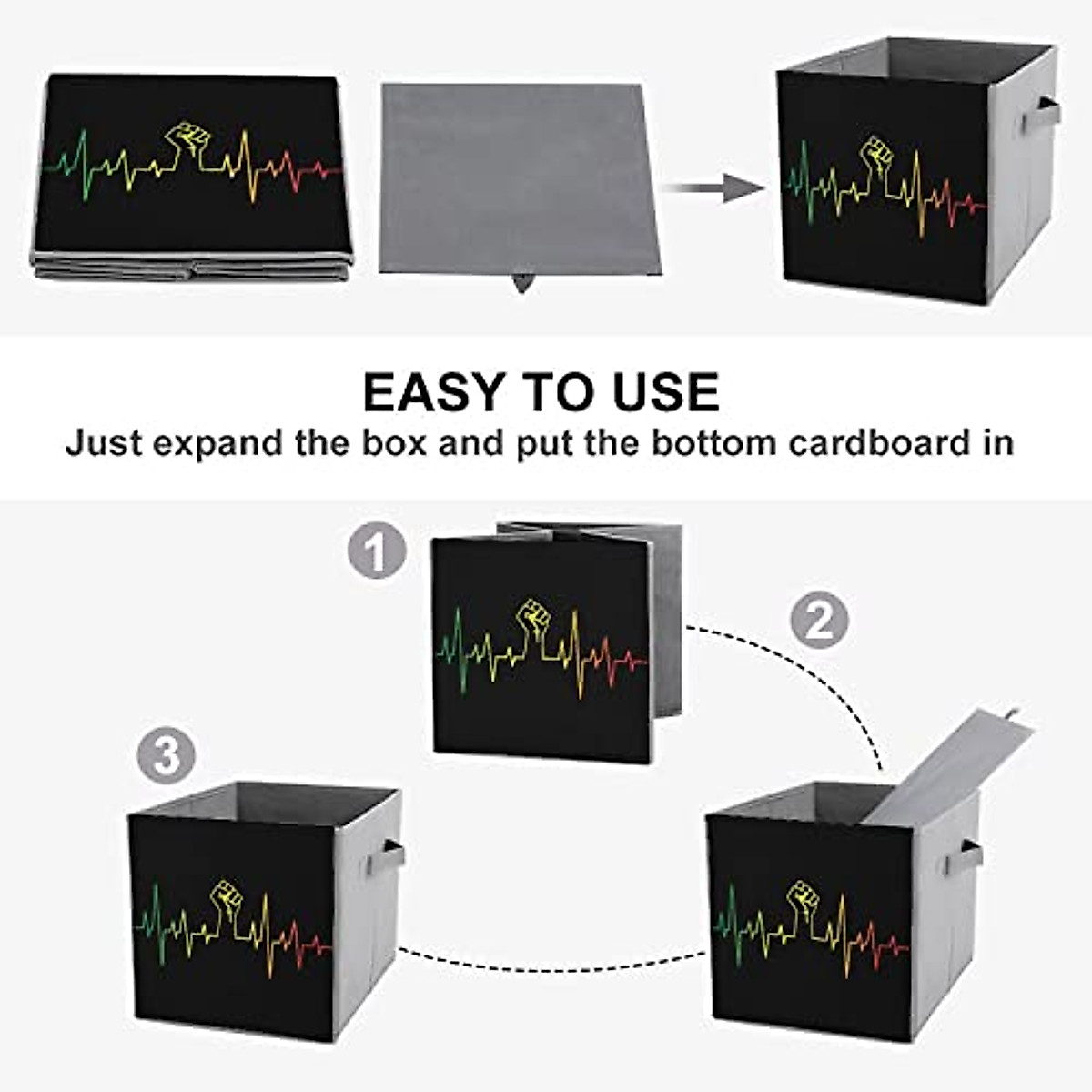 EASY TO USE
Just expand the box and put the bottom cardboard in

1

2

3