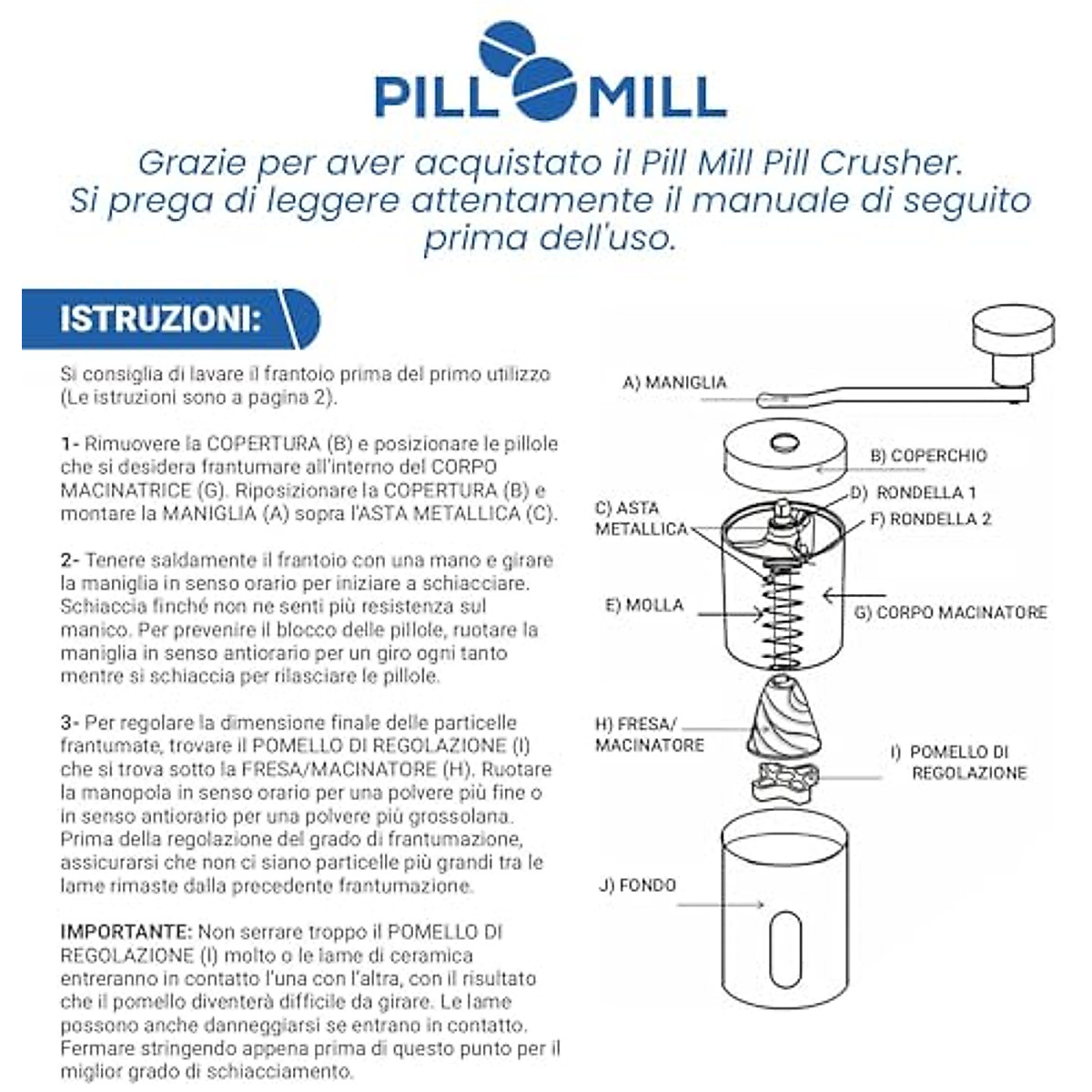 PILL MILL

Grazie per aver acquistato il Pill Mill Pill Crusher. Si prega di leggere attentamente il manuale di seguito prima dell'uso.

ISTRUZIONI:

Si consiglia di lavare il frantoio prima del primo utilizzo (Le istruzioni sono a pagina 2).

1- Rimuovere la COPERTURA (B) e posizionare le pillole che si desidera frantumare all'interno del CORPO MACINATRICE (G). Riposizionare la COPERTURA (B) e montare la MANIGLIA (A) sopra l'ASTA METALLICA (C).

2- Tenere saldamente il frantoio con una mano e girare la maniglia in senso orario per iniziare a schiacciare. Schiaccia finché non ne senti più resistenza sul manico. Per prevenire il blocco delle pillole, ruotare la maniglia in senso antiorario per un giro ogni tanto mentre si schiaccia per rilasciare le pillole.

3- Per regolare la dimensione finale delle particelle frantumate, trovare il POMELLO DI REGOLAZIONE (I) che si trova sotto la FRESA/MACINATORE (H). Ruotare la manopola in senso orario per una polvere più fine o in senso antiorario per una polvere più grossolana. Prima della regolazione del grado di frantumazione, assicurarsi che non ci siano particelle più grandi tra le lame rimaste dalla precedente frantumazione.

IMPORTANTE: Non serrare troppo il POMELLO DI REGOLAZIONE (I) molto o le lame di ceramica entreranno in contatto l'una con l'altra, con il risultato che il pomello diventerà difficile da girare. Le lame possono anche danneggiarsi se entrano in contatto. Fermare stringendo appena prima di questo punto per il miglior grado di schiacciamento.

A) MANIGLIA
B) COPERCHIO
D) RONDELLA 1
C) ASTA METALLICA
F) RONDELLA 2
E) MOLLA
G) CORPO MACINATORE
H) FRESA/ MACINATORE
I) POMELLO DI REGOLAZIONE
J) FONDO