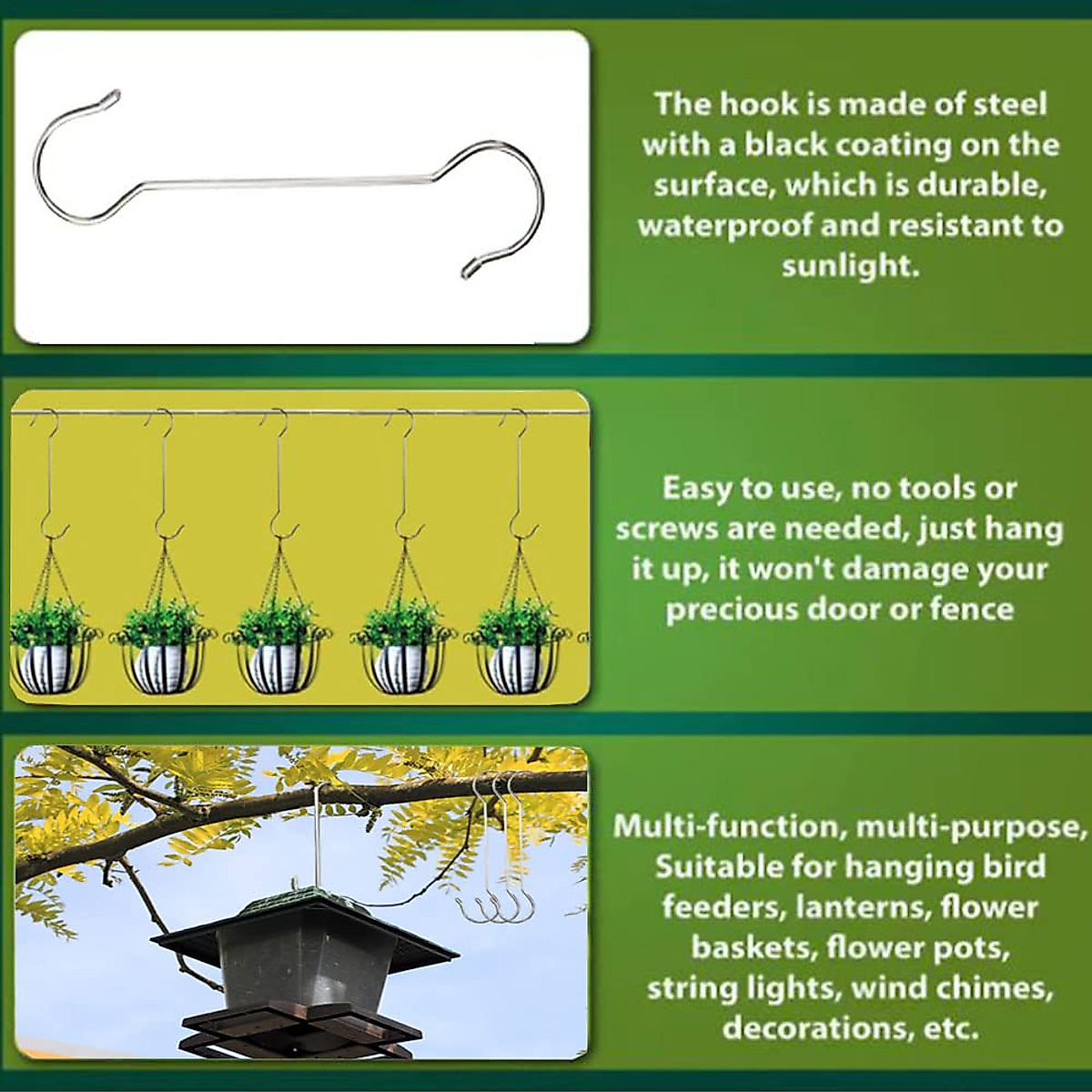 The hook is made of steel with a black coating on the surface, which is durable, waterproof and resistant to sunlight.

Easy to use, no tools or screws are needed, just hang it up, it won't damage your precious door or fence

Multi-function, multi-purpose, Suitable for hanging bird feeders, lanterns, flower baskets, flower pots, string lights, wind chimes, decorations, etc.