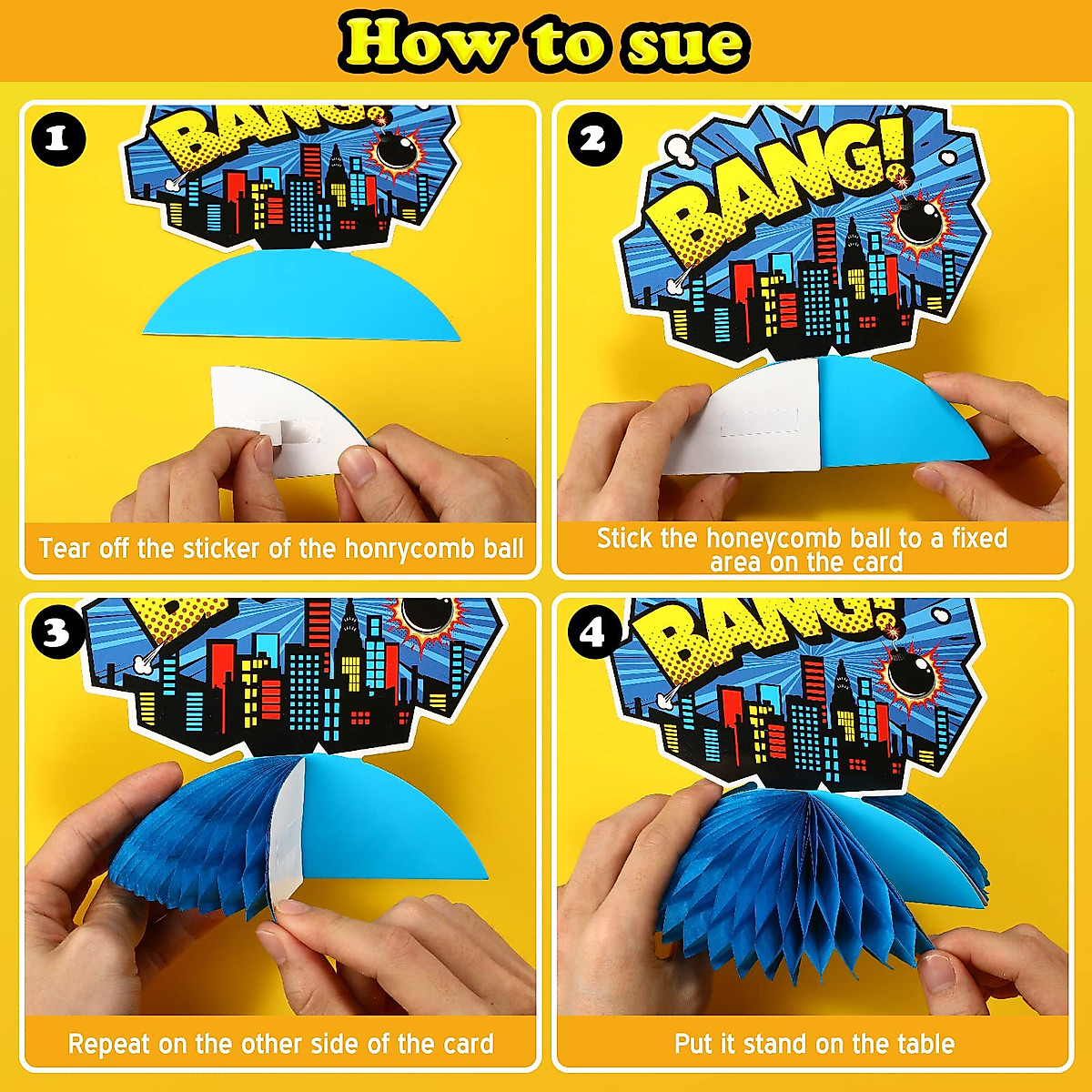 How to sue

1

BANG!

Tear off the sticker of the honrycomb ball

2

BANG!

Stick the honeycomb ball to a fixed area on the card

3

Repeat on the other side of the card

4

BANG!

Put it stand on the table