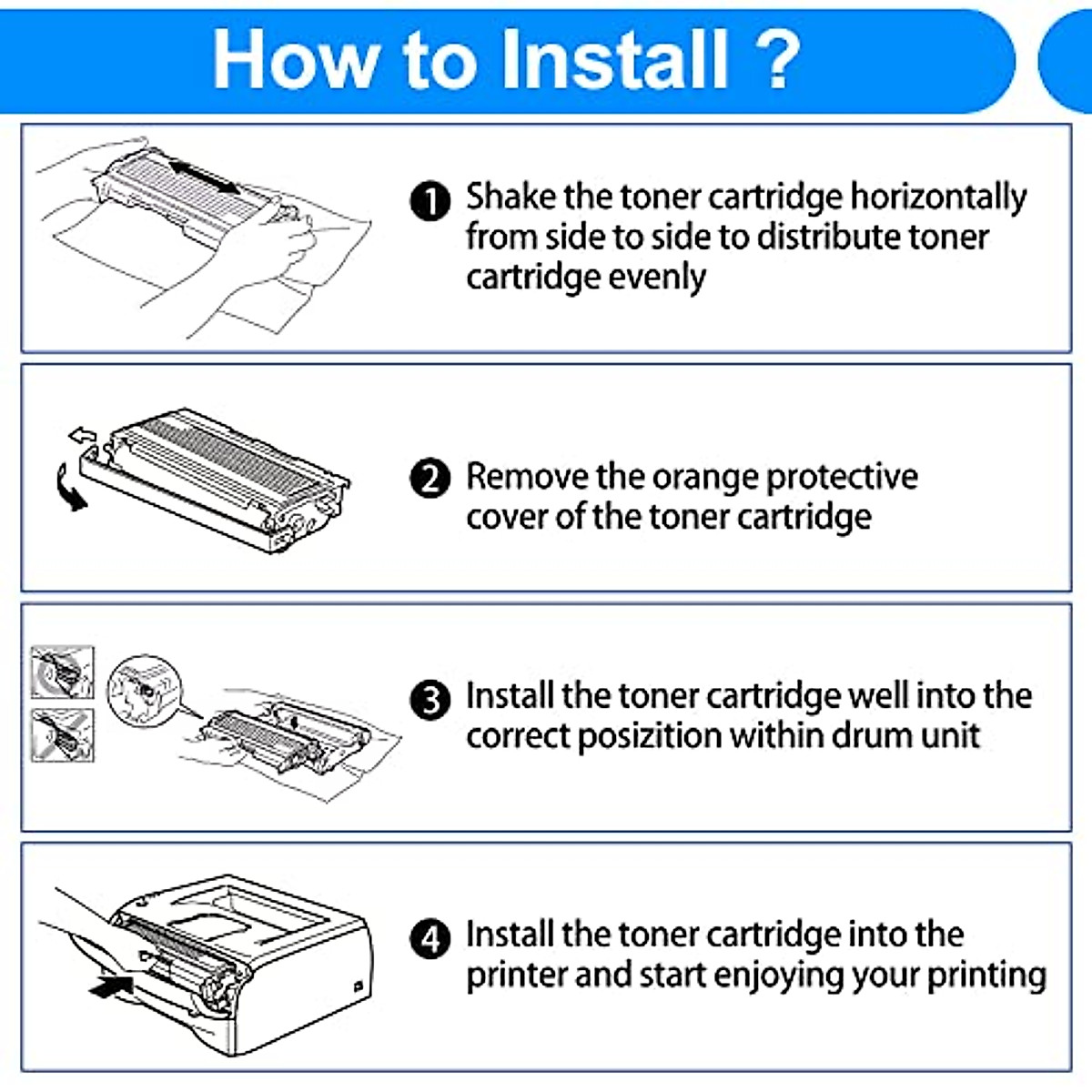 How to Install ?

1 Shake the toner cartridge horizontally from side to side to distribute toner cartridge evenly

2 Remove the orange protective cover of the toner cartridge

3 Install the toner cartridge well into the correct posizition within drum unit

4 Install the toner cartridge into the printer and start enjoying your printing