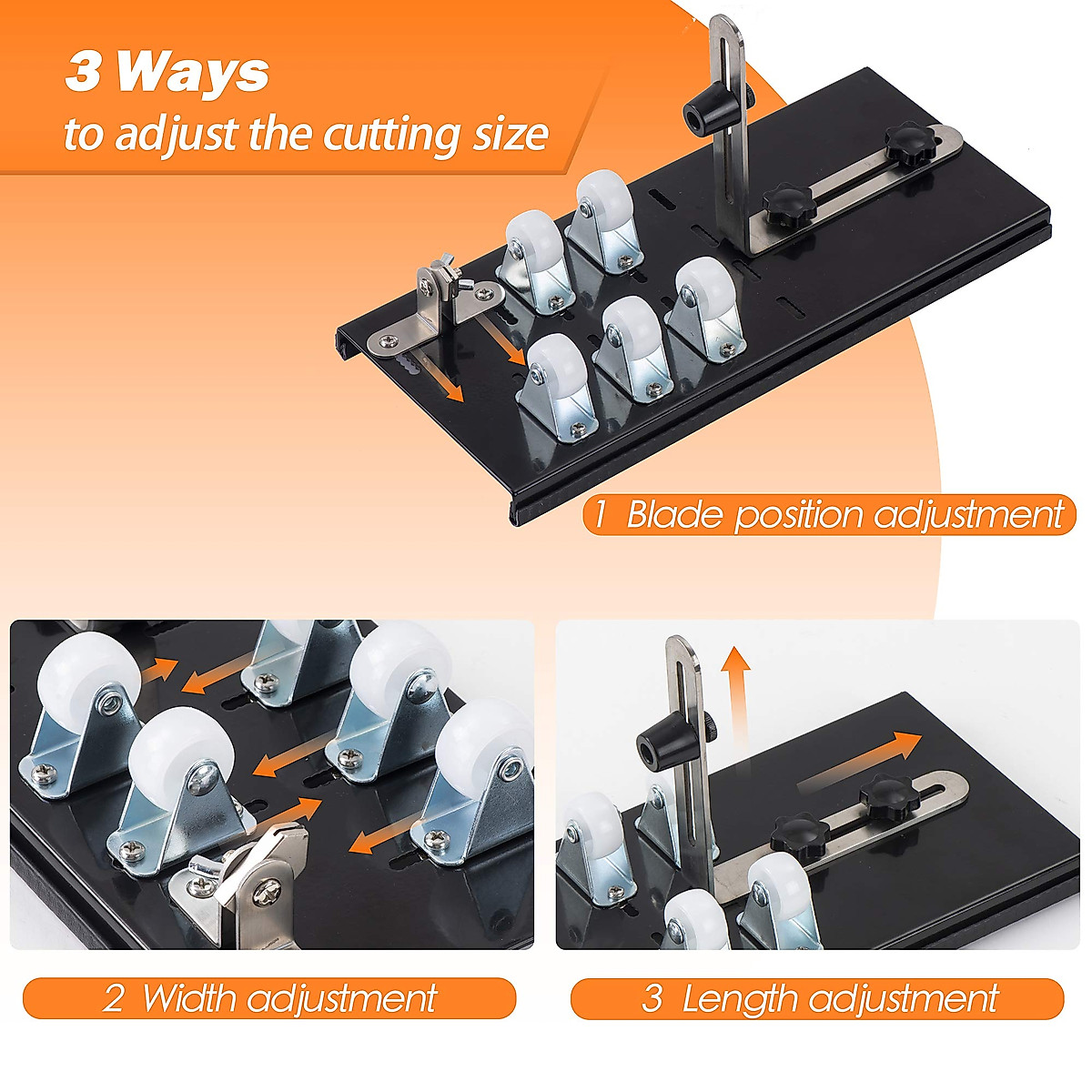 3 Ways
to adjust the cutting size

1 Blade position adjustment

2 Width adjustment

3 Length adjustment