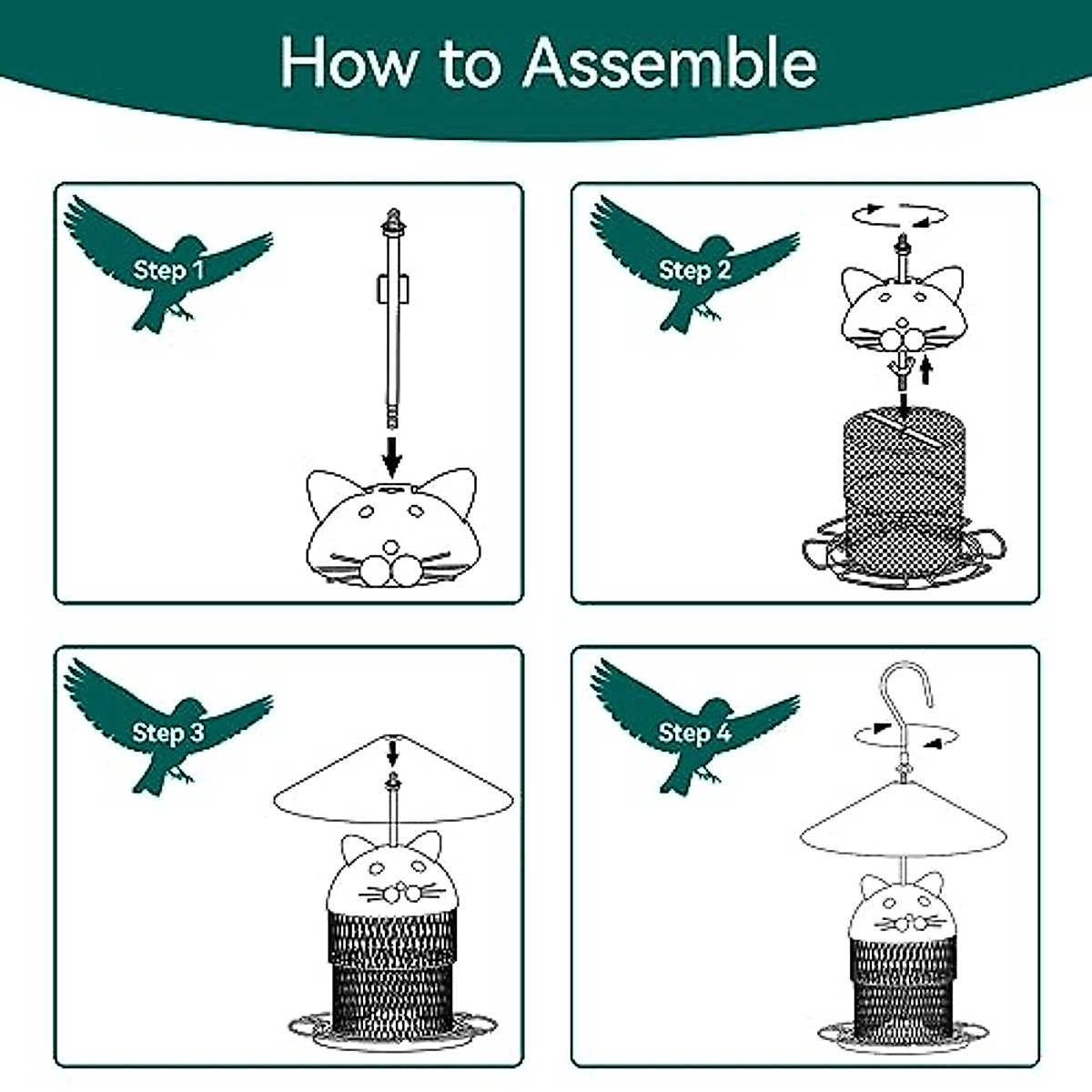 How to Assemble

Step 1

Step 2

Step 3

Step 4