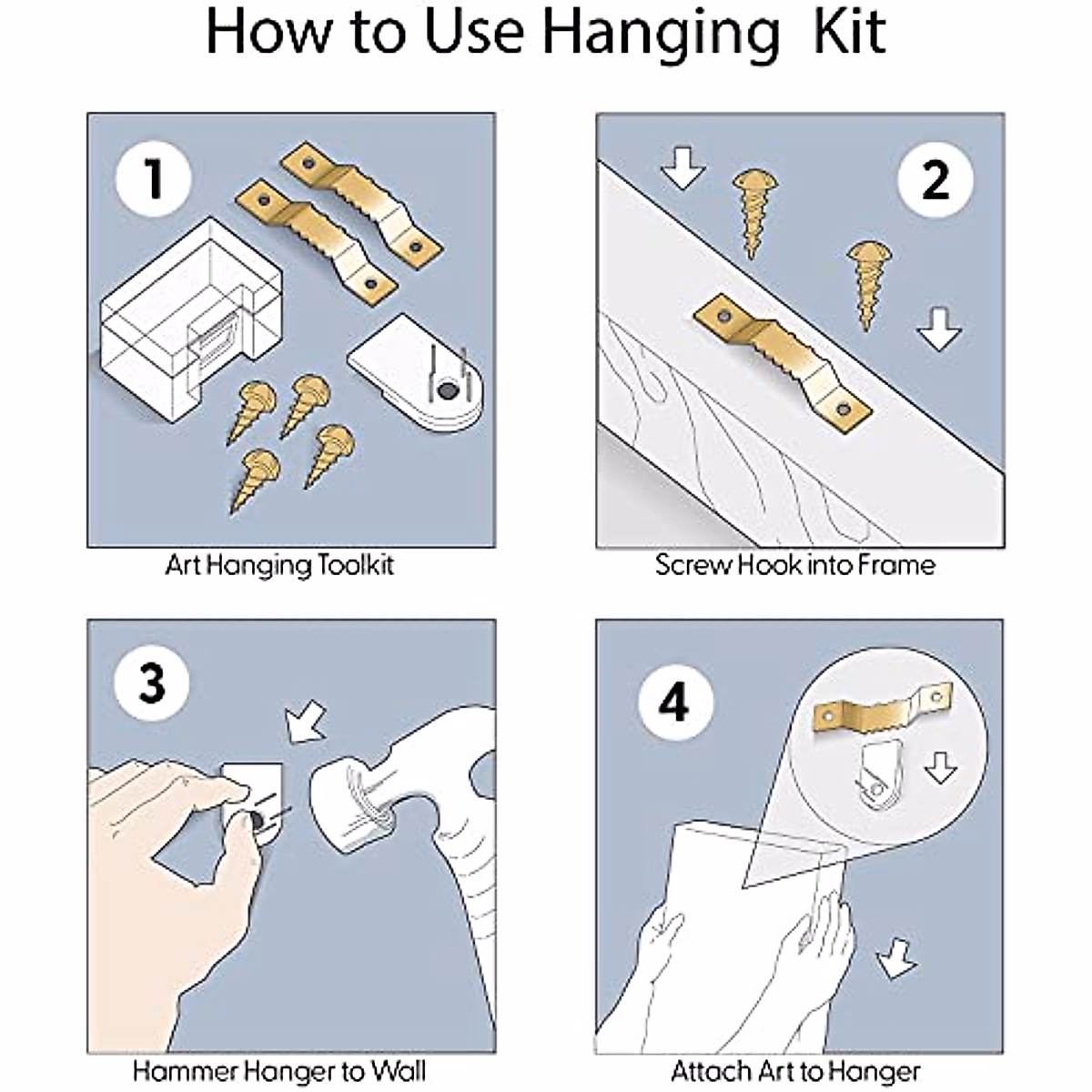 How to Use Hanging Kit

1

Art Hanging Toolkit

2

Screw Hook into Frame

3

Hammer Hanger to Wall

4

Attach Art to Hanger