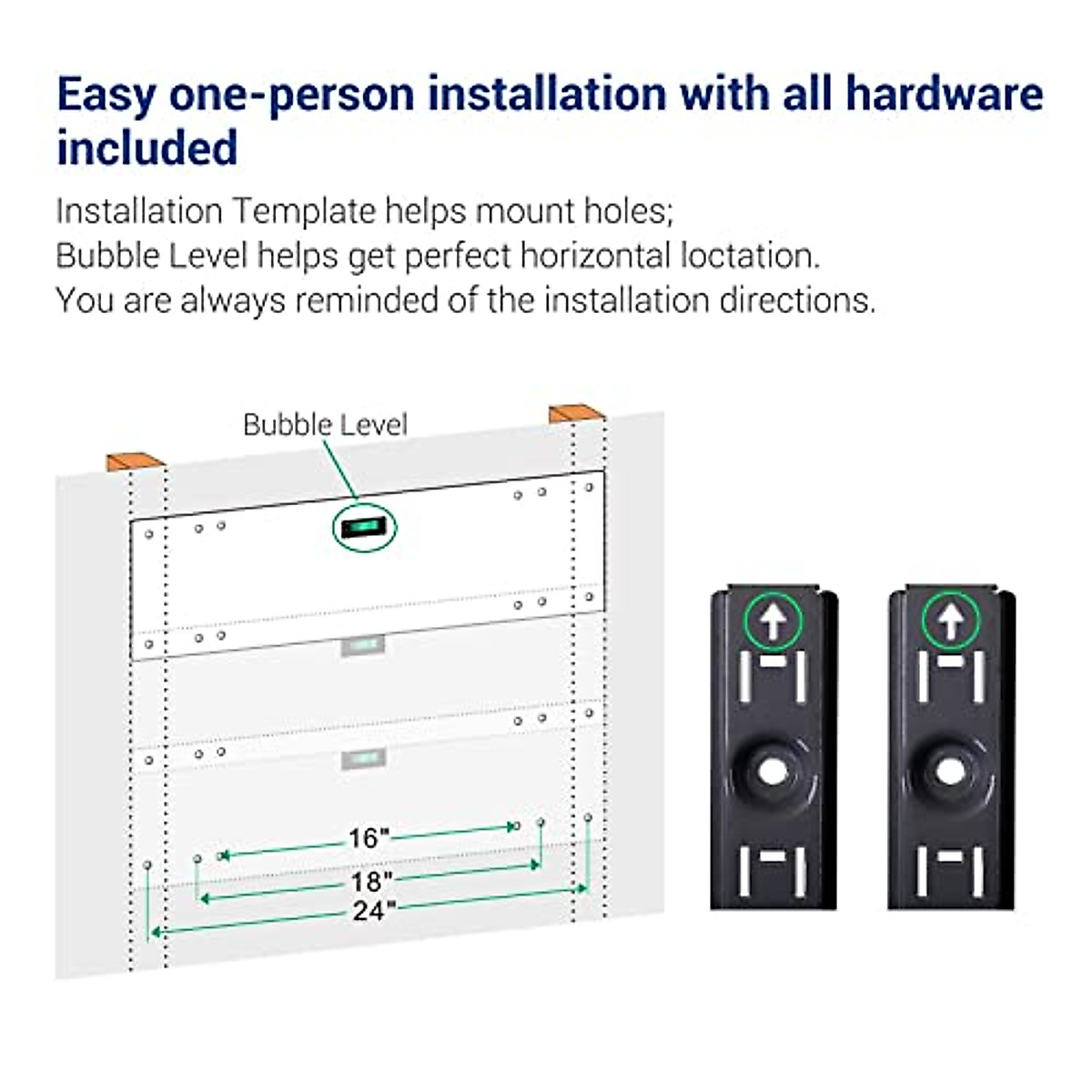 Easy one-person installation with all hardware included

Installation Template helps mount holes;
Bubble Level helps get perfect horizontal loctation.
You are always reminded of the installation directions.

Bubble Level

16"
18"
24"