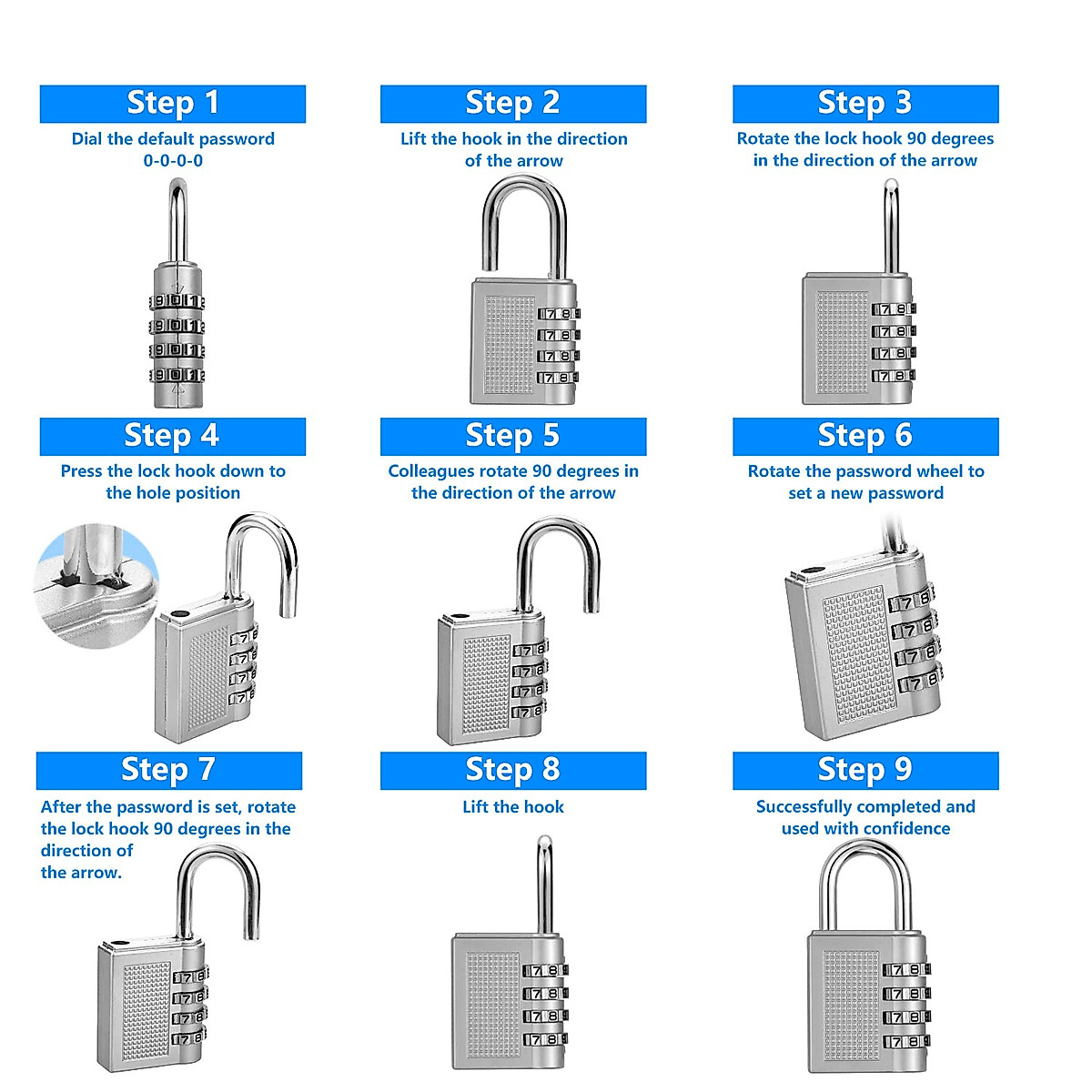 Step 1
Dial the default password 0-0-0-0

Step 2
Lift the hook in the direction of the arrow

Step 3
Rotate the lock hook 90 degrees in the direction of the arrow

Step 4
Press the lock hook down to the hole position

Step 5
Colleagues rotate 90 degrees in the direction of the arrow

Step 6
Rotate the password wheel to set a new password

Step 7
After the password is set, rotate the lock hook 90 degrees in the direction of the arrow.

Step 8
Lift the hook

Step 9
Successfully completed and used with confidence