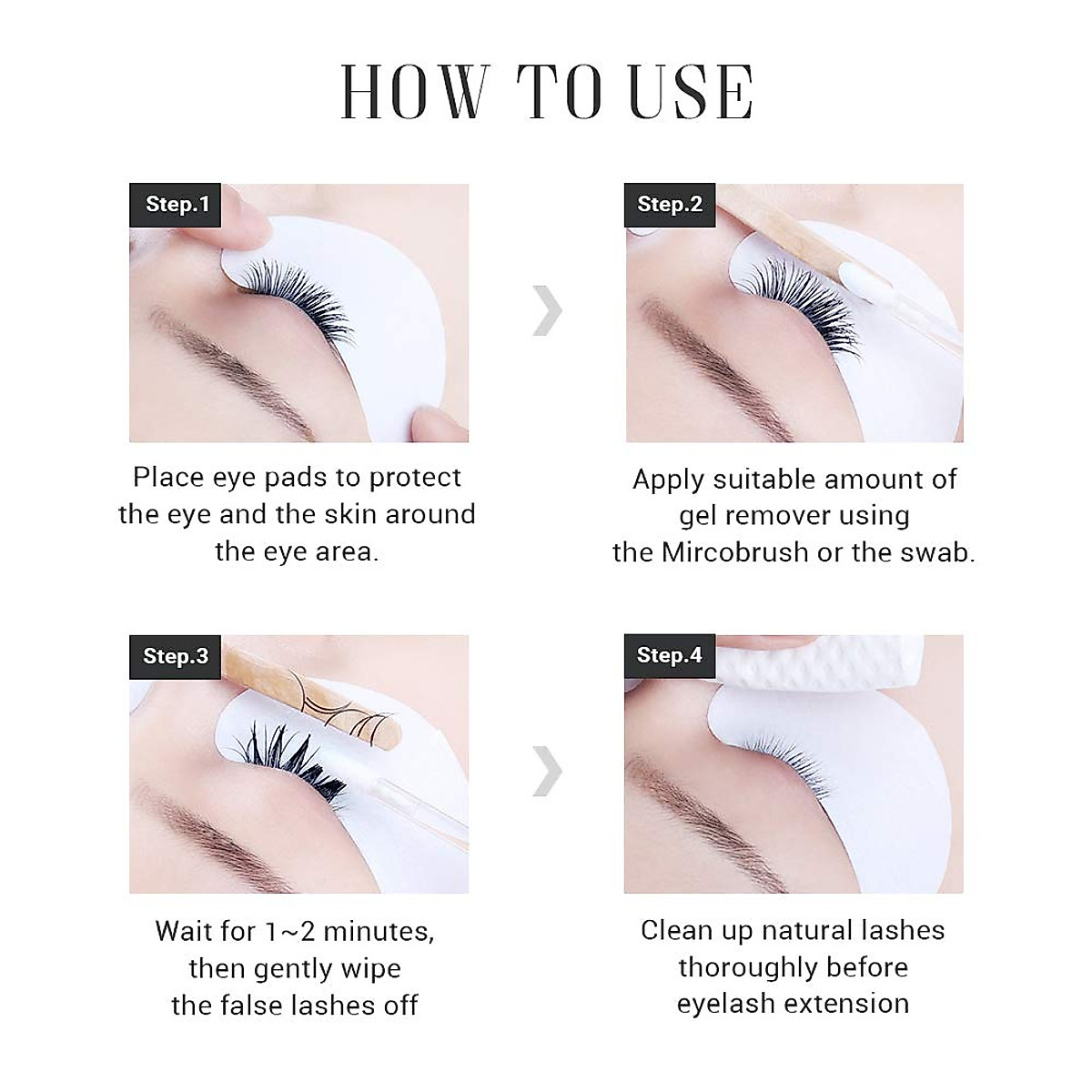 HOW TO USE

Step.1

Place eye pads to protect the eye and the skin around the eye area.

Step.2

Apply suitable amount of gel remover using the Mircobrush or the swab.

Step.3

Wait for 1~2 minutes, then gently wipe the false lashes off

Step.4

Clean up natural lashes thoroughly before eyelash extension