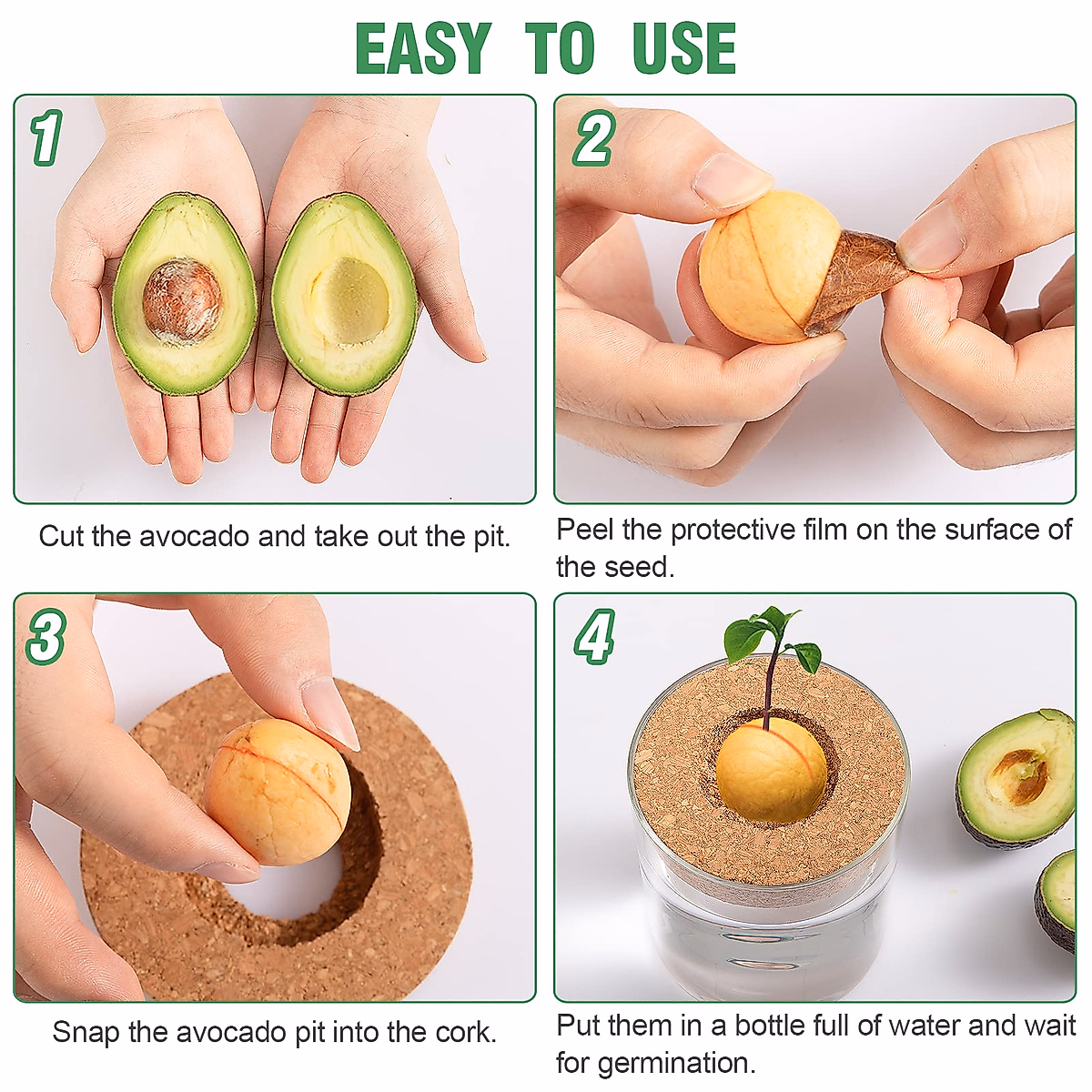 EASY TO USE

1

Cut the avocado and take out the pit.

2

Peel the protective film on the surface of the seed.

3

Snap the avocado pit into the cork.

4

Put them in a bottle full of water and wait for germination.