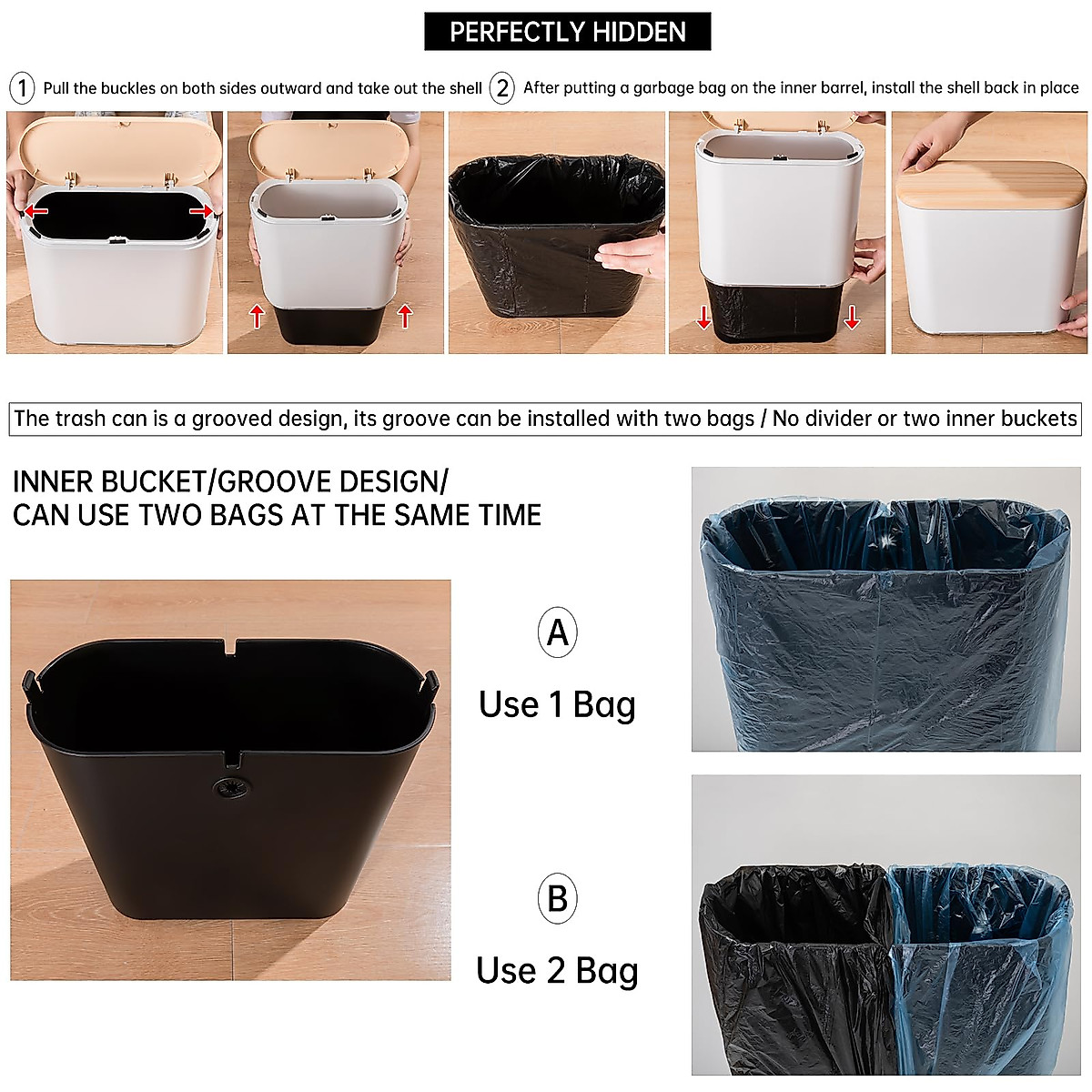 PERFECTLY HIDDEN

1 Pull the buckles on both sides outward and take out the shell 2 After putting a garbage bag on the inner barrel, install the shell back in place

The trash can is a grooved design, its groove can be installed with two bags / No divider or two inner buckets

INNER BUCKET/GROOVE DESIGN/
CAN USE TWO BAGS AT THE SAME TIME

A
Use 1 Bag

B
Use 2 Bag