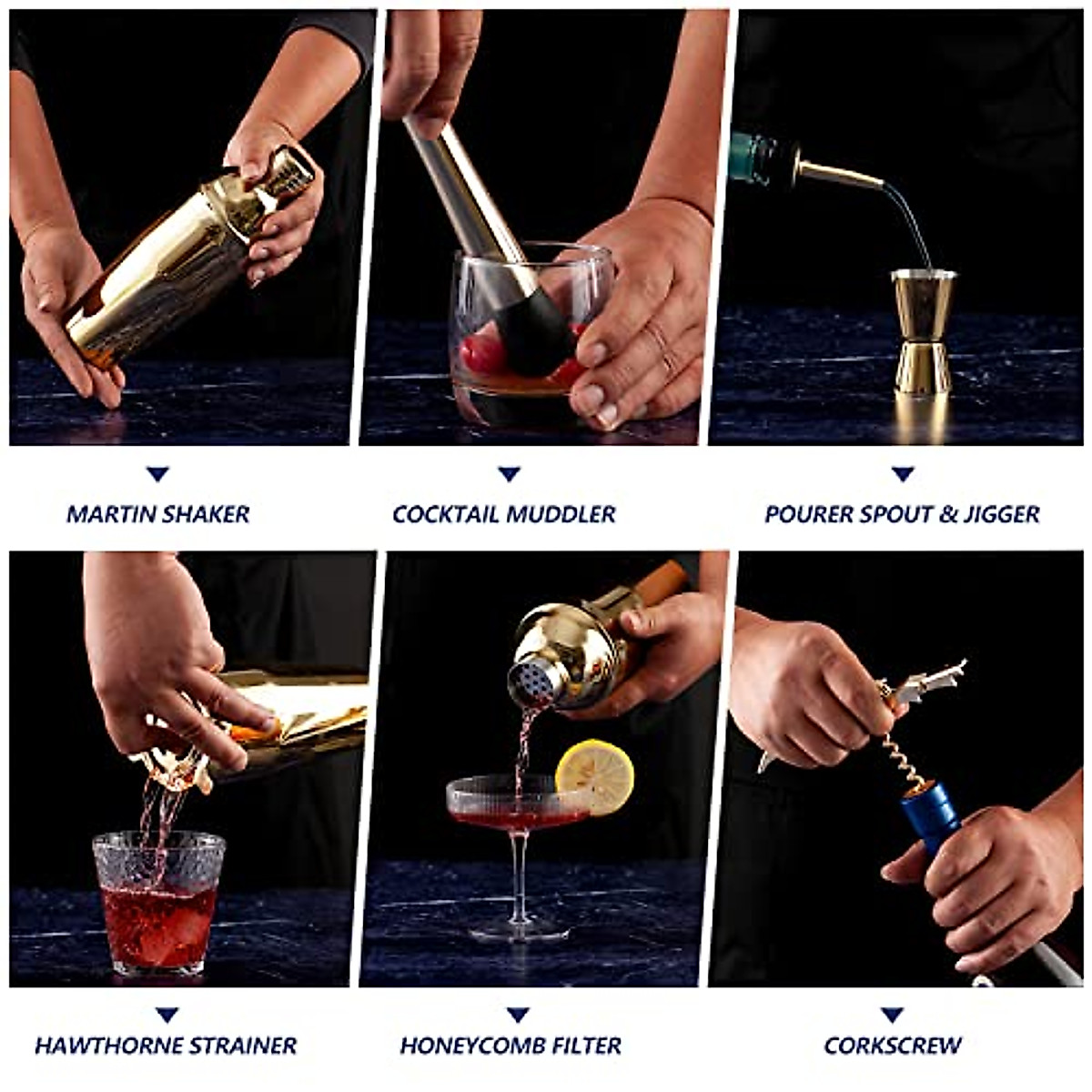 MARTIN SHAKER

COCKTAIL MUDDLER

POURER SPOUT & JIGGER

HAWTHORNE STRAINER

HONEYCOMB FILTER

CORKSCREW