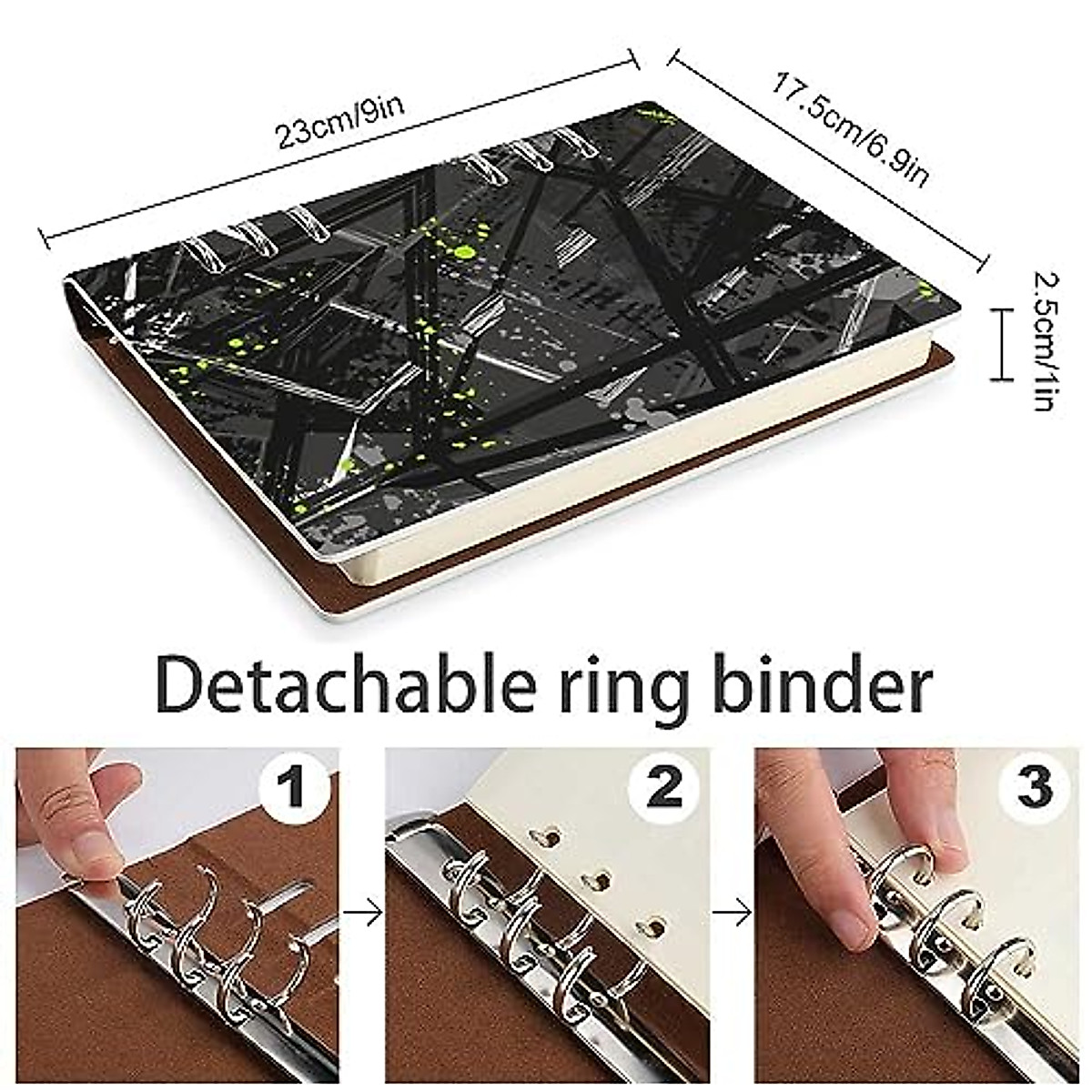 23cm/9in

17.5cm/6.9in

2.5cm/1in

Detachable ring binder

1

2

3