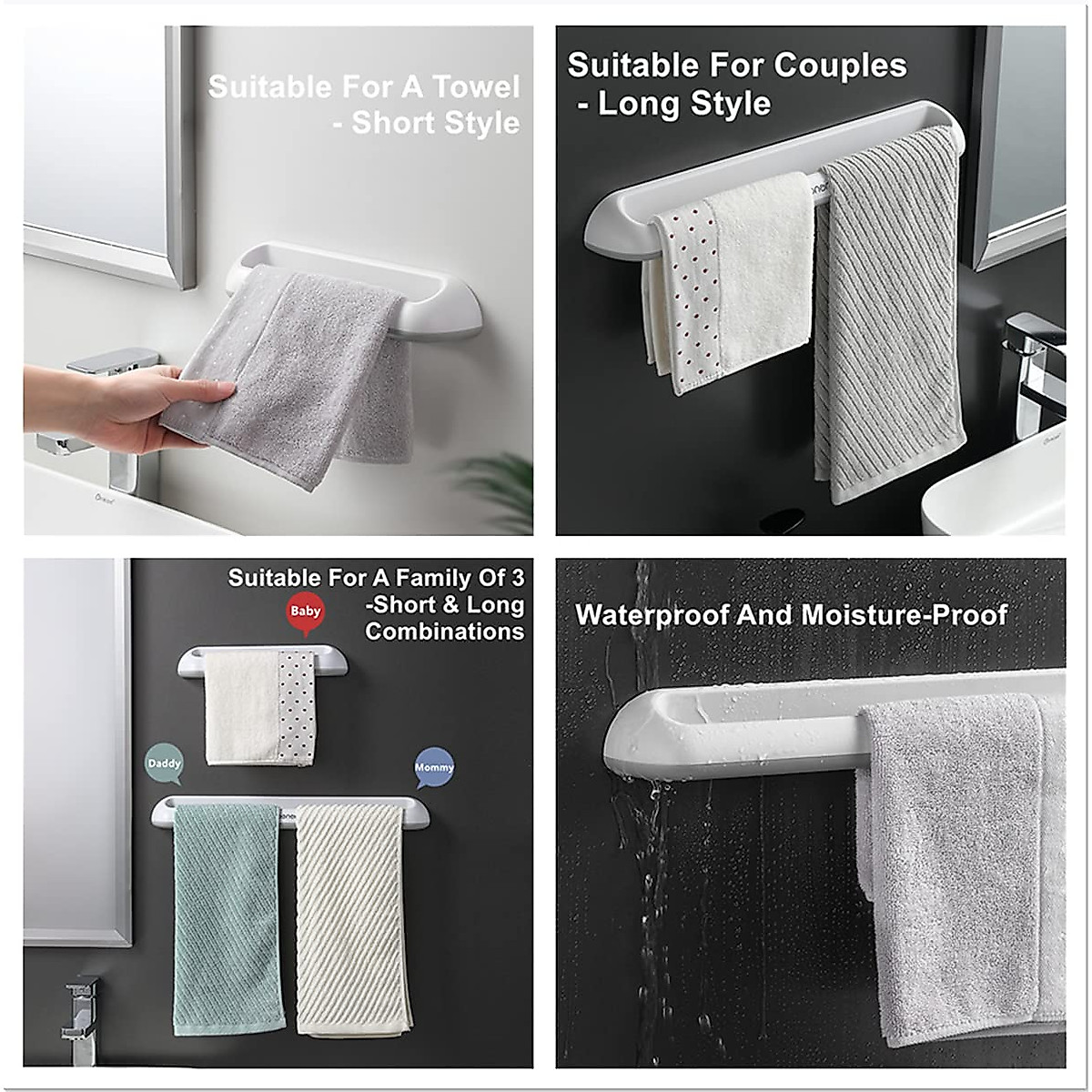 Suitable For A Towel
- Short Style

Suitable For Couples
- Long Style

Suitable For A Family Of 3
-Short & Long
Combinations

Baby

Daddy

Mommy

Waterproof And Moisture-Proof