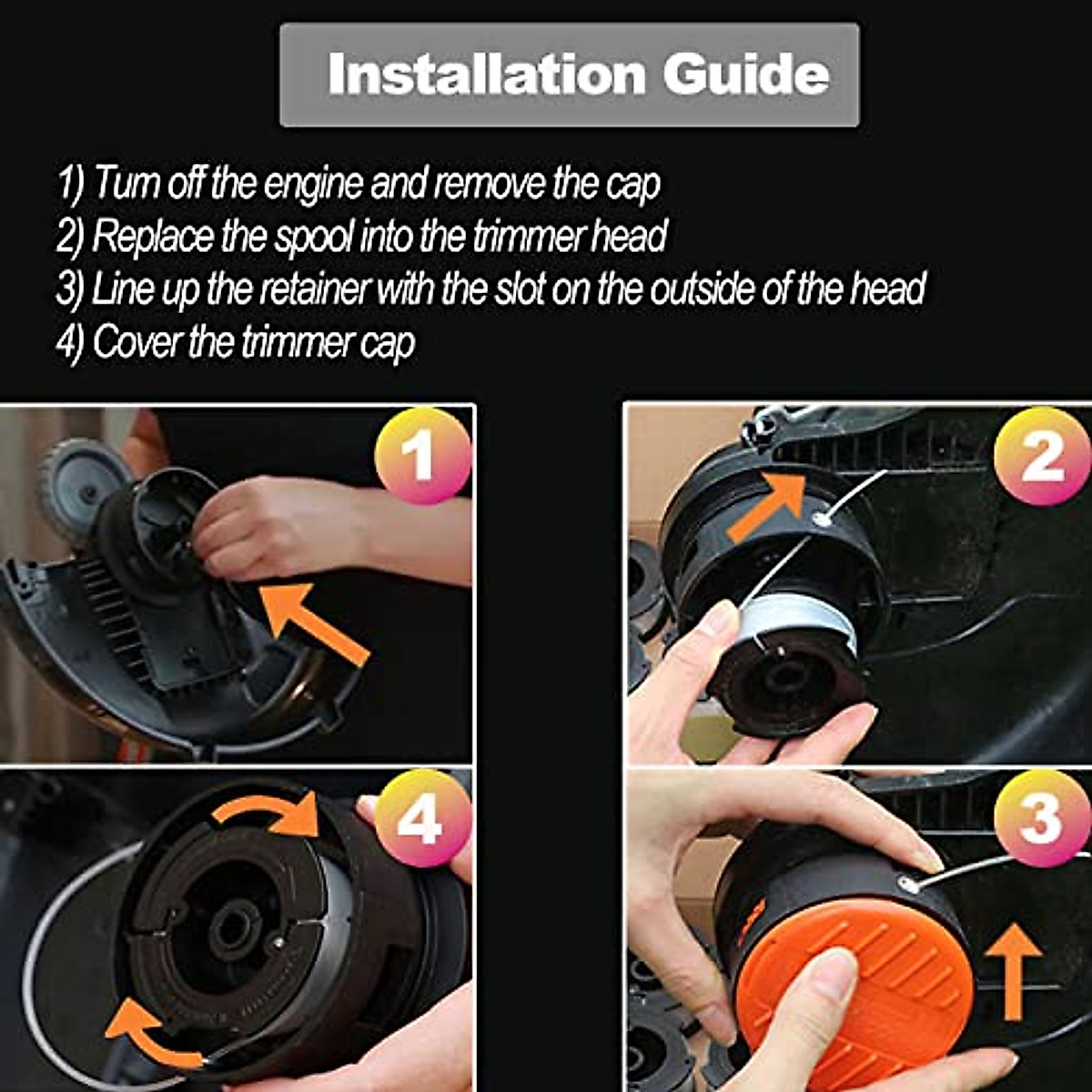 Installation Guide

1) Turn off the engine and remove the cap
2) Replace the spool into the trimmer head
3) Line up the retainer with the slot on the outside of the head
4) Cover the trimmer cap

1

2

4

3