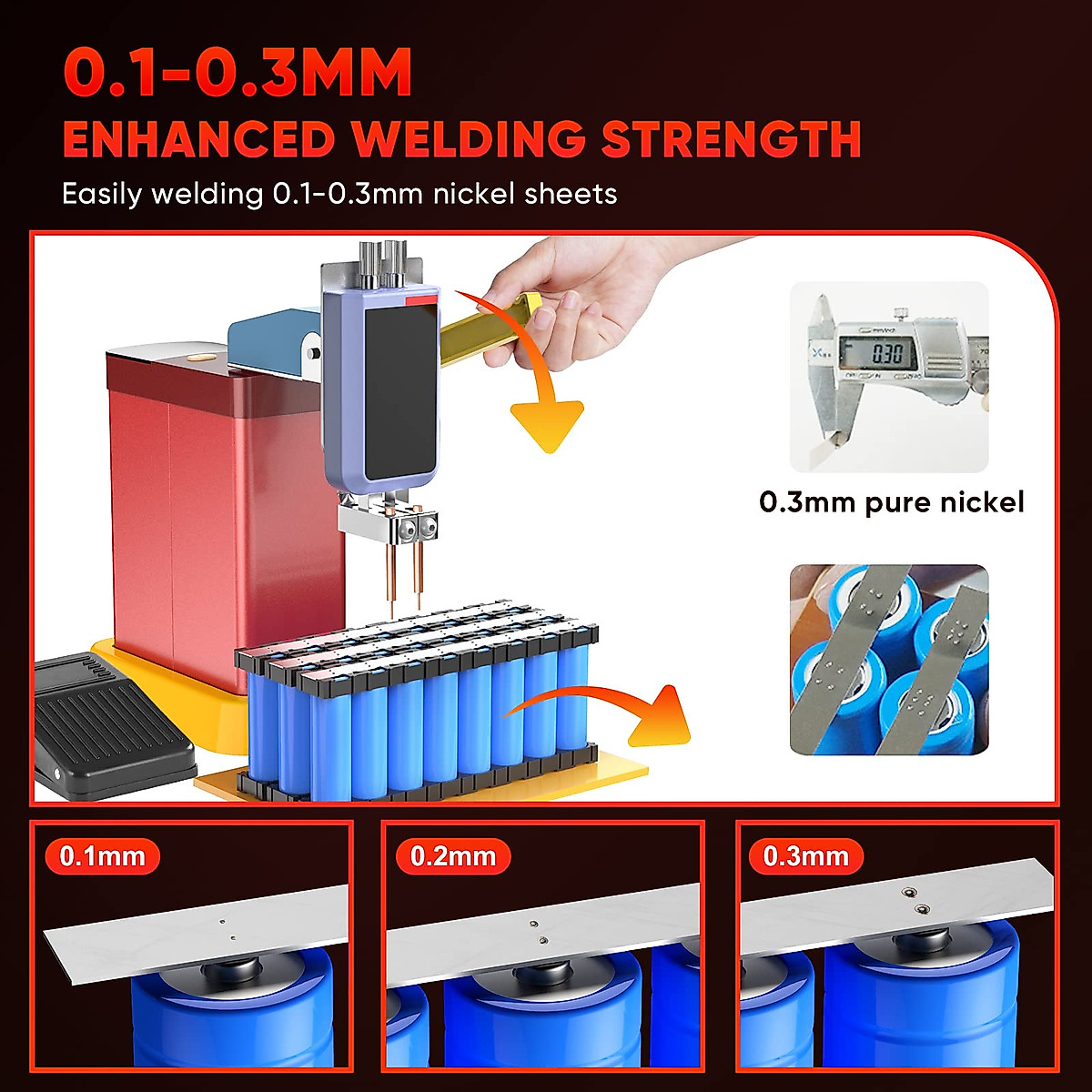 0.1-0.3MM
ENHANCED WELDING STRENGTH
Easily welding 0.1-0.3mm nickel sheets

0.30

0.3mm pure nickel

0.1mm

0.2mm

0.3mm