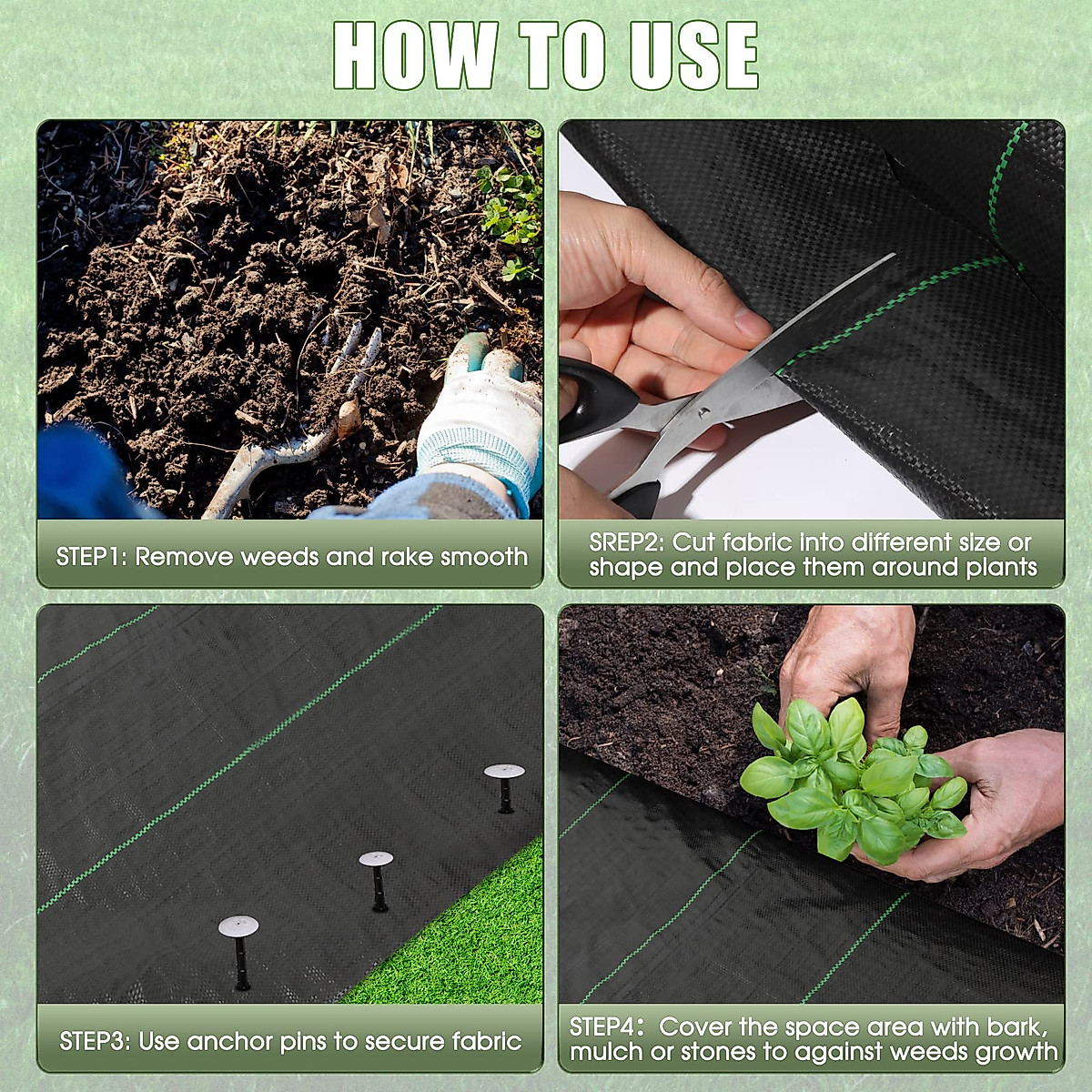 HOW TO USE

STEP1: Remove weeds and rake smooth

SREP2: Cut fabric into different size or shape and place them around plants

STEP3: Use anchor pins to secure fabric

STEP4: Cover the space area with bark, mulch or stones to against weeds growth