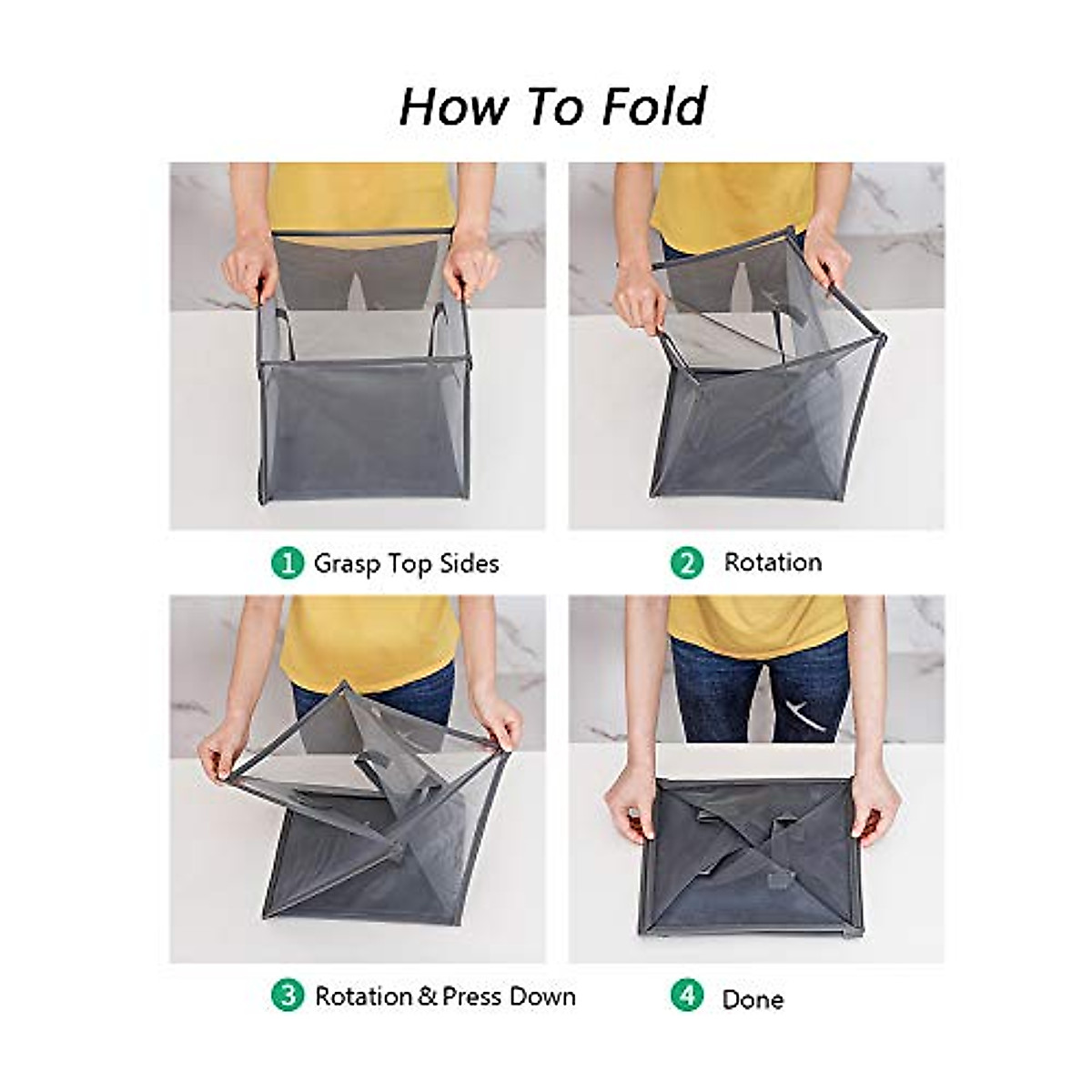 How To Fold

1 Grasp Top Sides

2 Rotation

3 Rotation & Press Down

4 Done