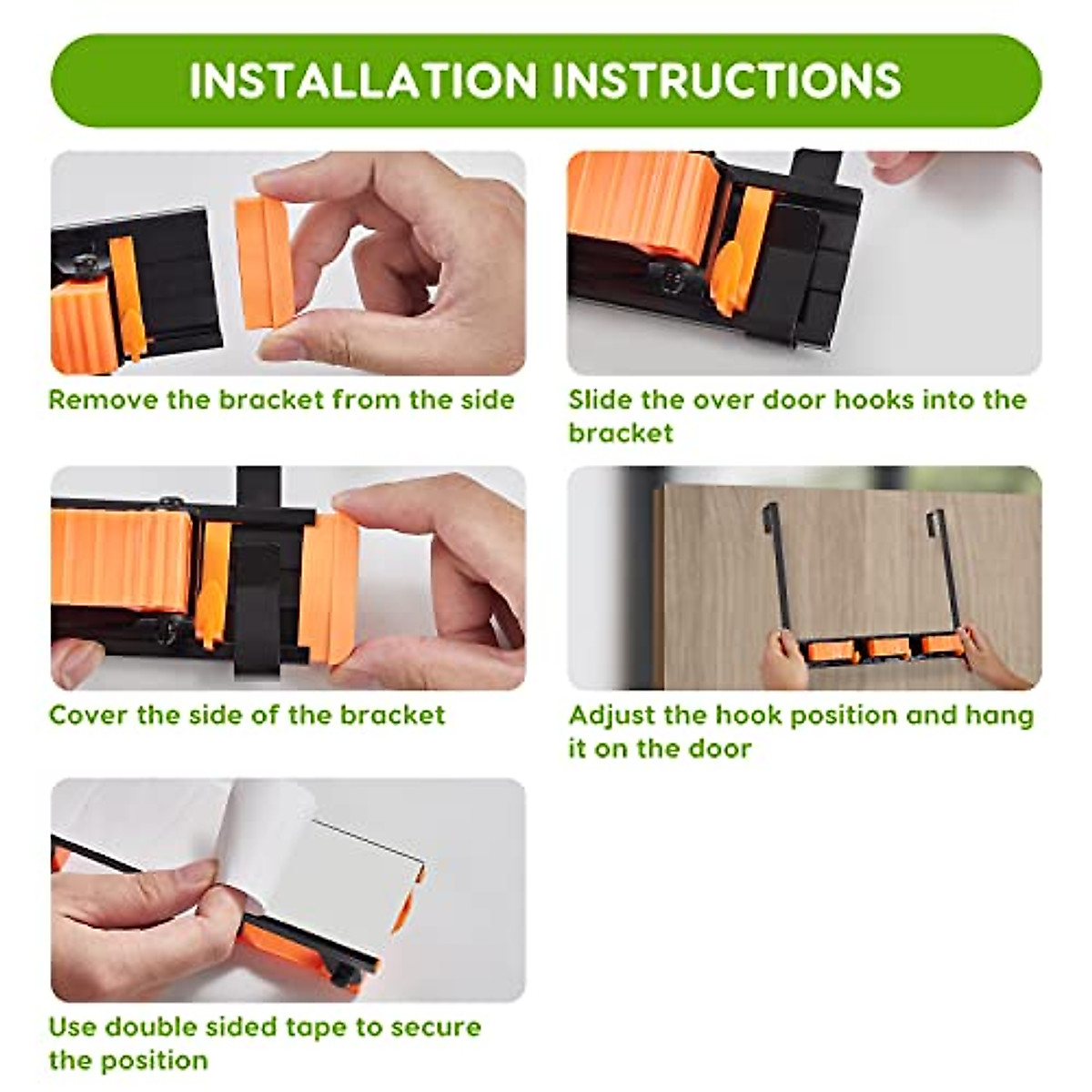 INSTALLATION INSTRUCTIONS

Remove the bracket from the side

Slide the over door hooks into the bracket

Cover the side of the bracket

Adjust the hook position and hang it on the door

Use double sided tape to secure the position