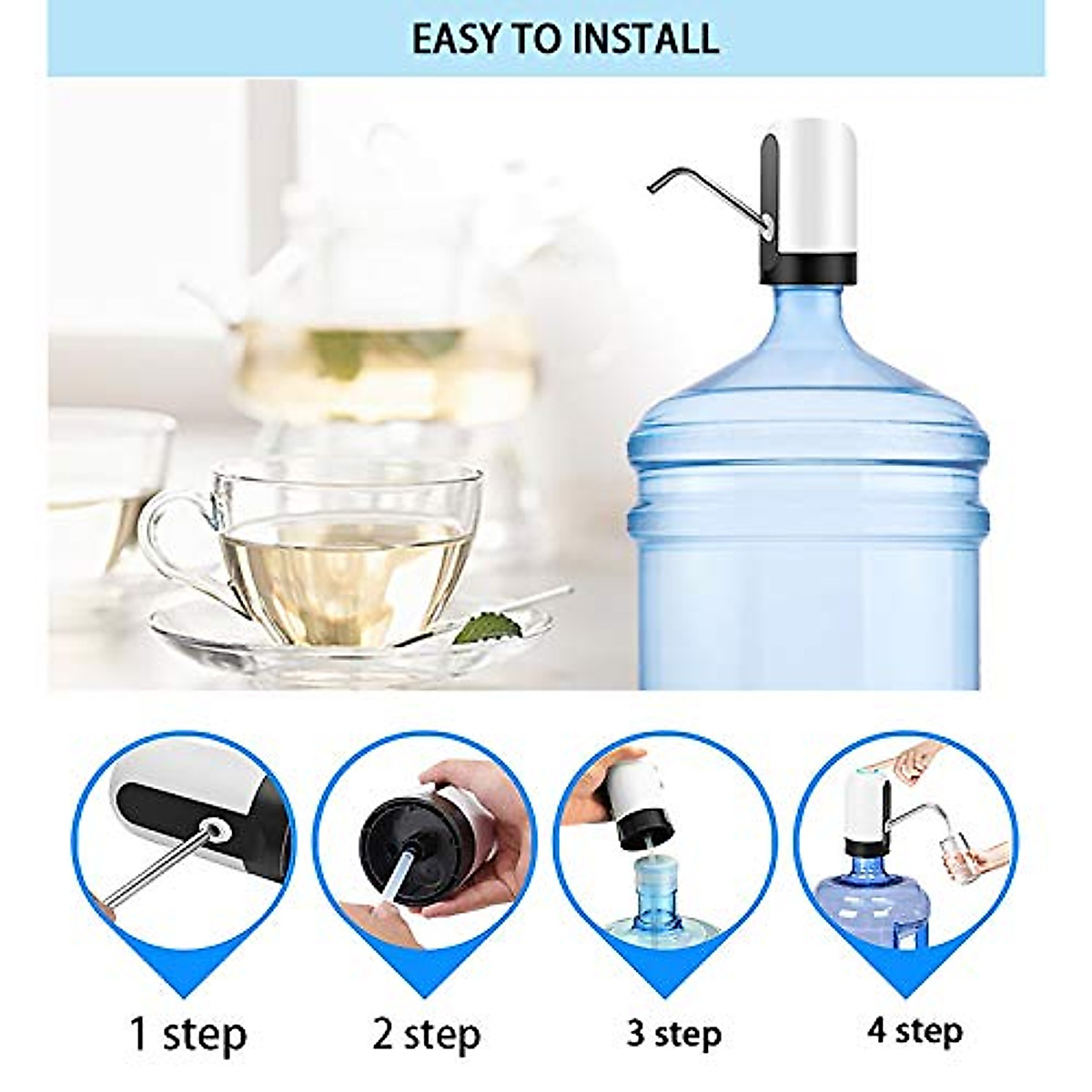 EASY TO INSTALL

1 step

2 step

3 step

4 step