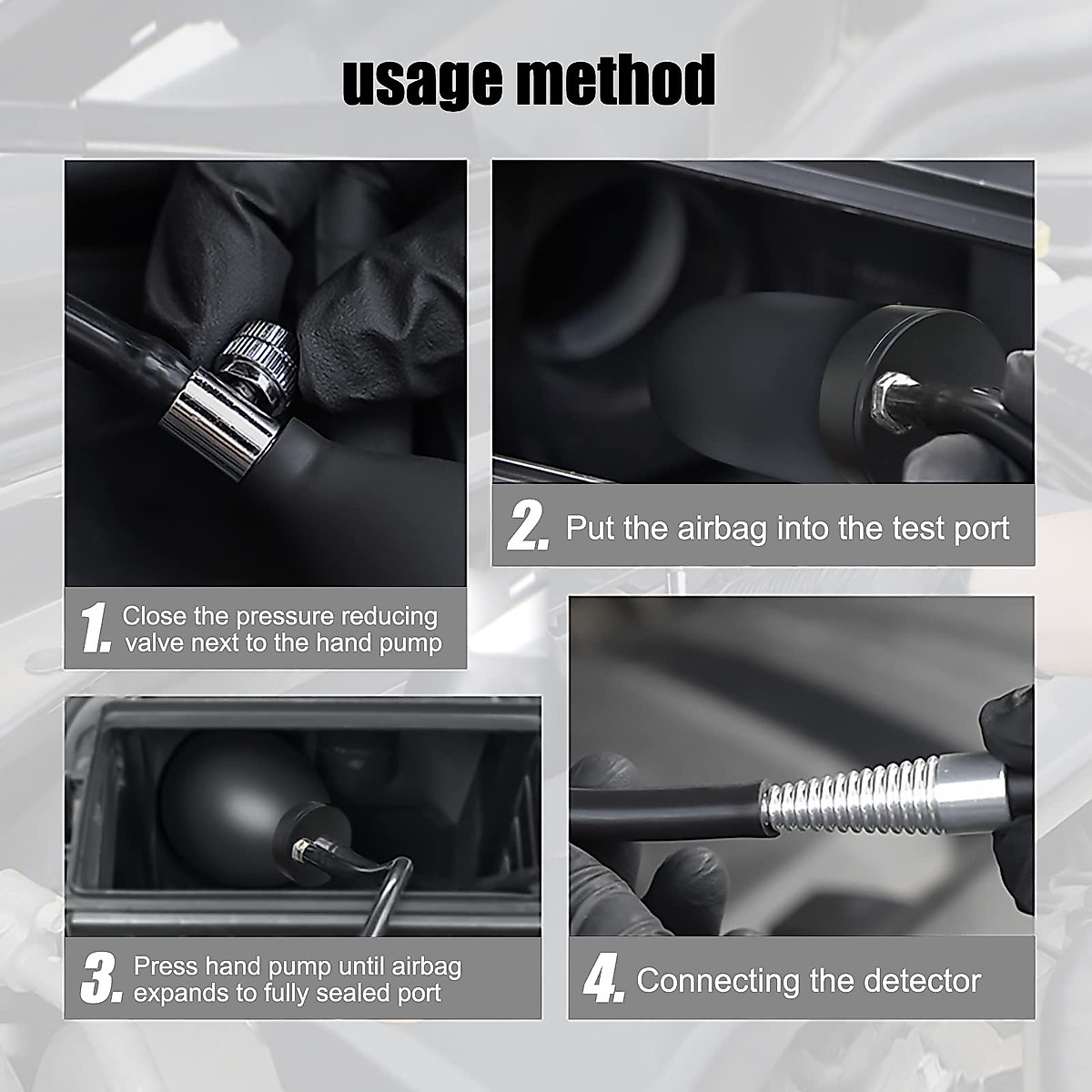 usage method

1. Close the pressure reducing valve next to the hand pump

2. Put the airbag into the test port

3. Press hand pump until airbag expands to fully sealed port

4. Connecting the detector