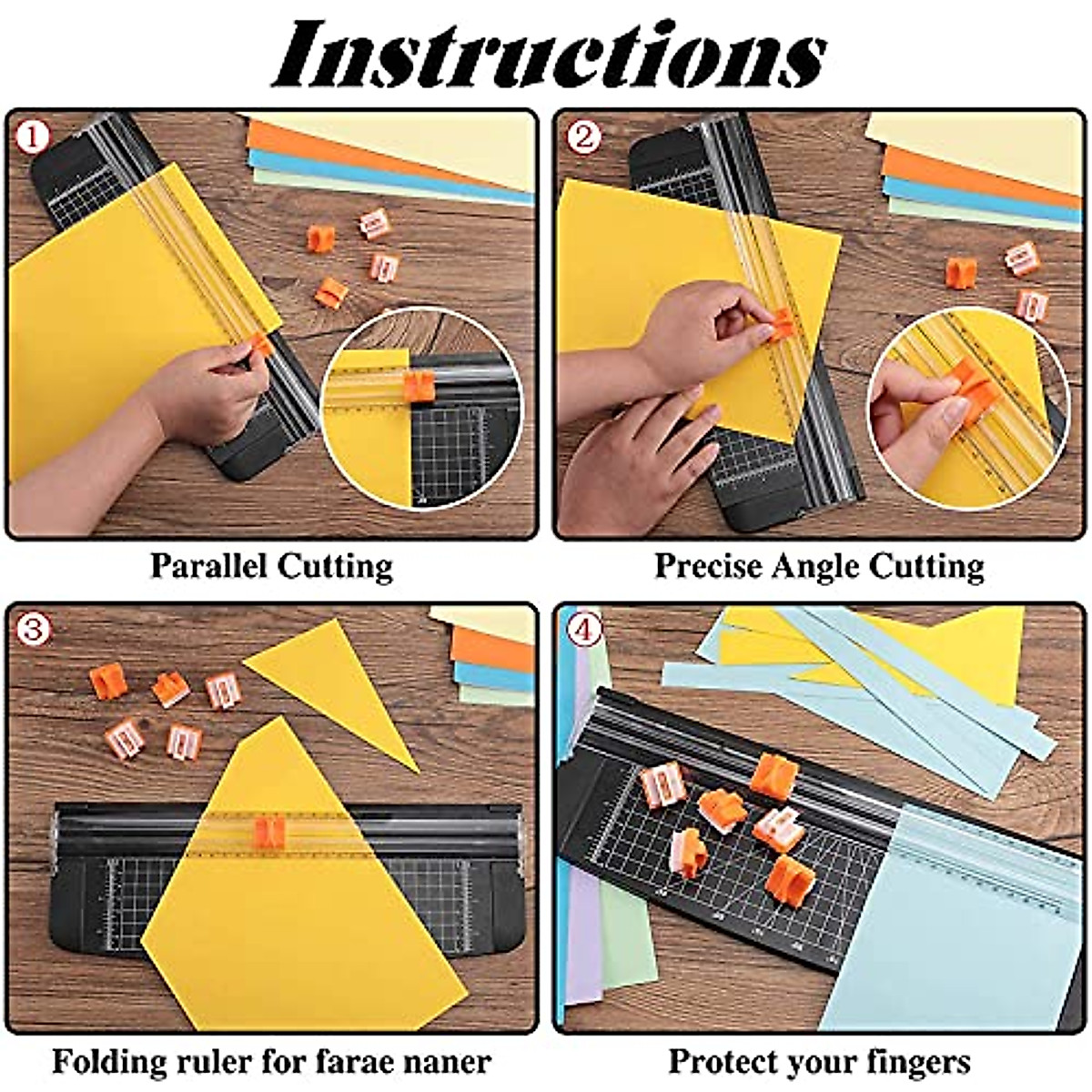 Instructions

①

Parallel Cutting

②

Precise Angle Cutting

③

Folding ruler for farae naner

④

Protect your fingers