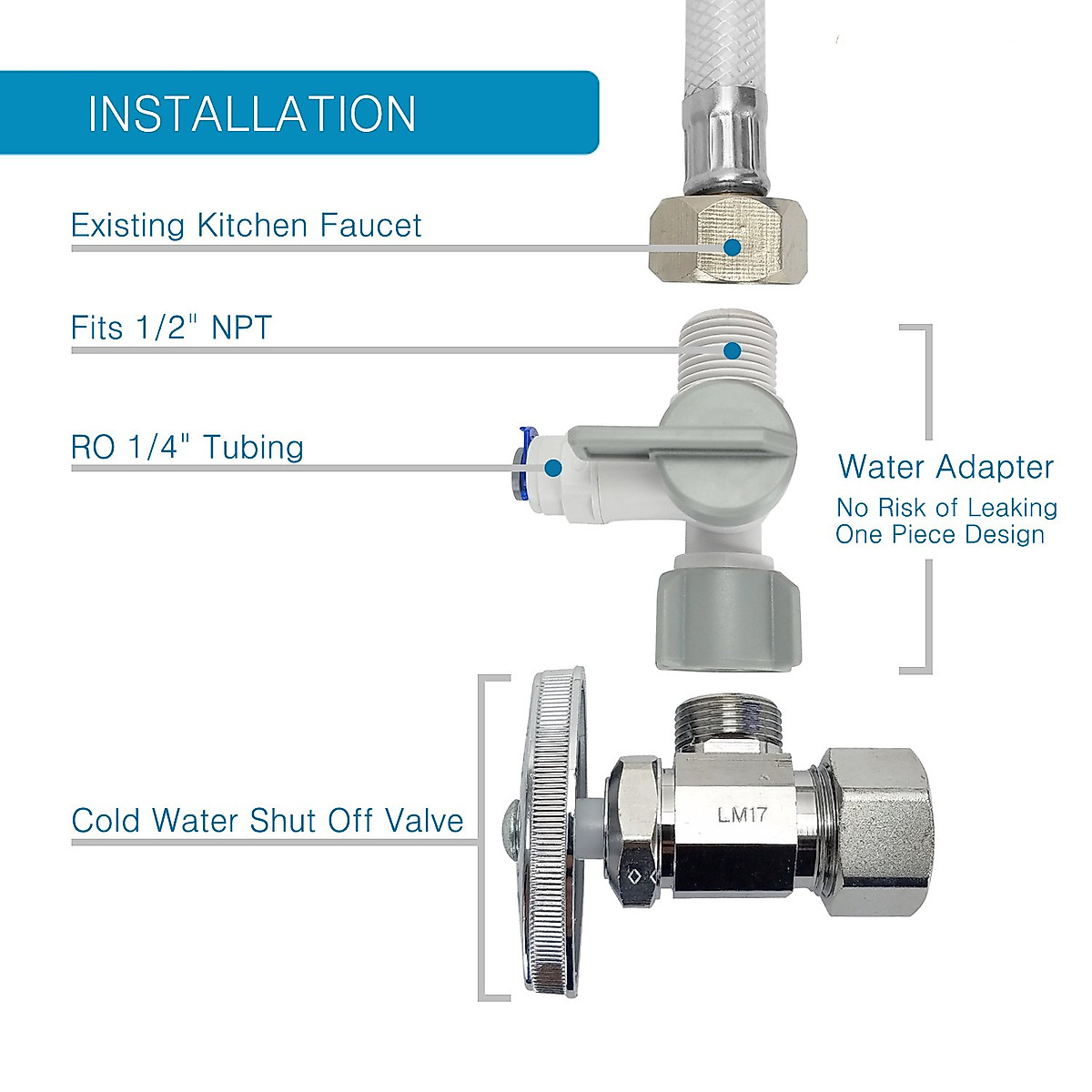 INSTALLATION

Existing Kitchen Faucet

Fits 1/2" NPT

RO 1/4" Tubing

Water Adapter
No Risk of Leaking
One Piece Design

Cold Water Shut Off Valve

LM17